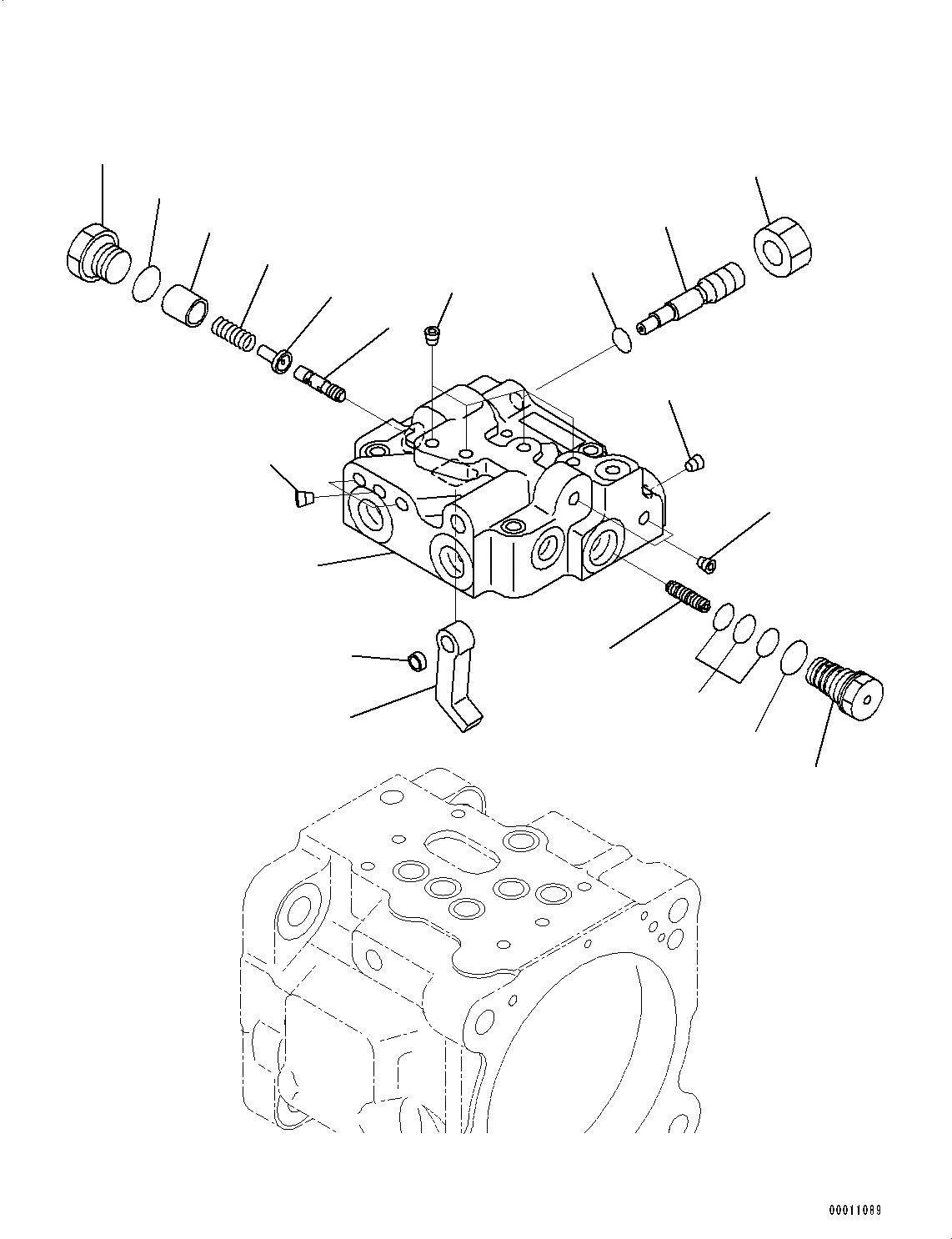 00011089