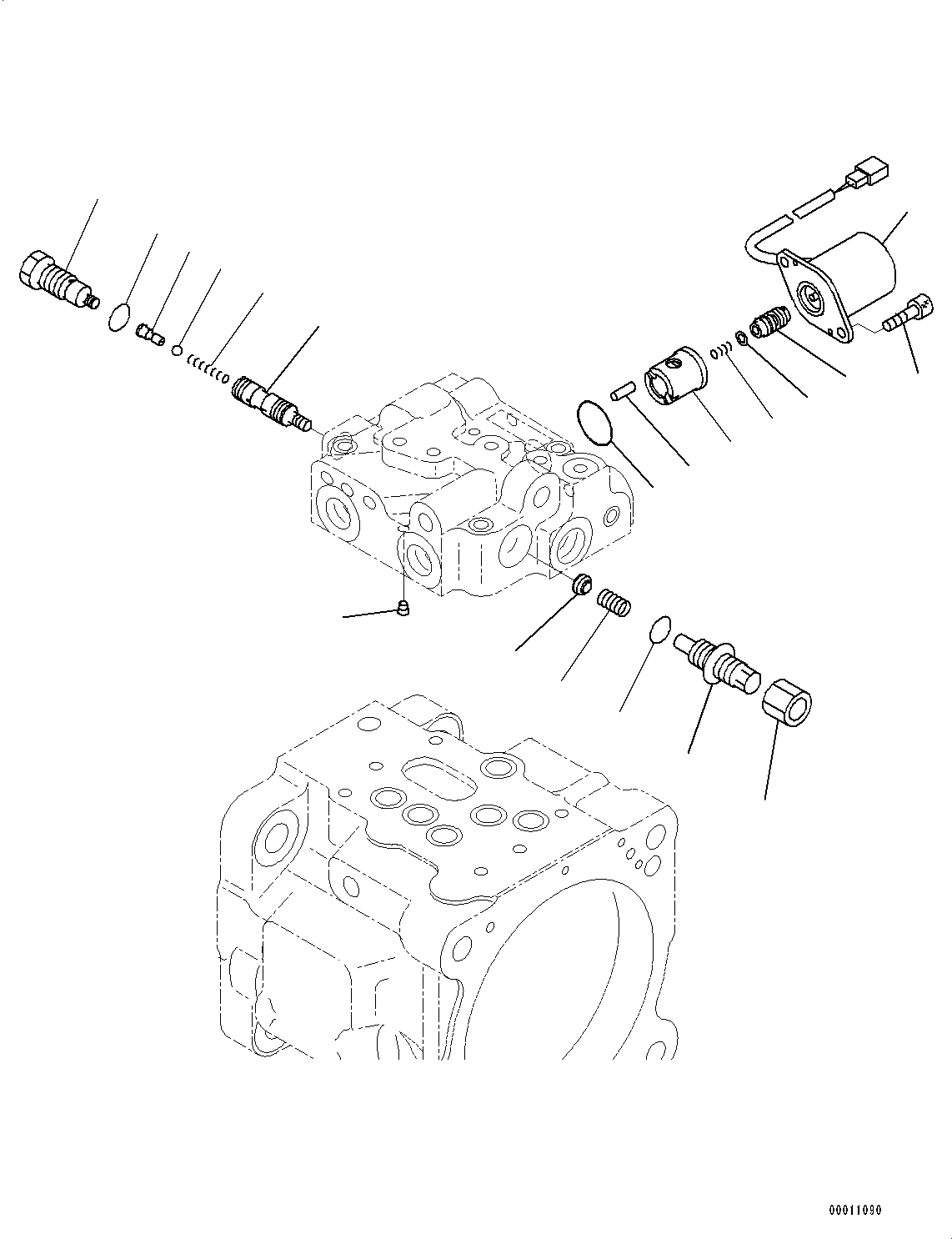 00011090