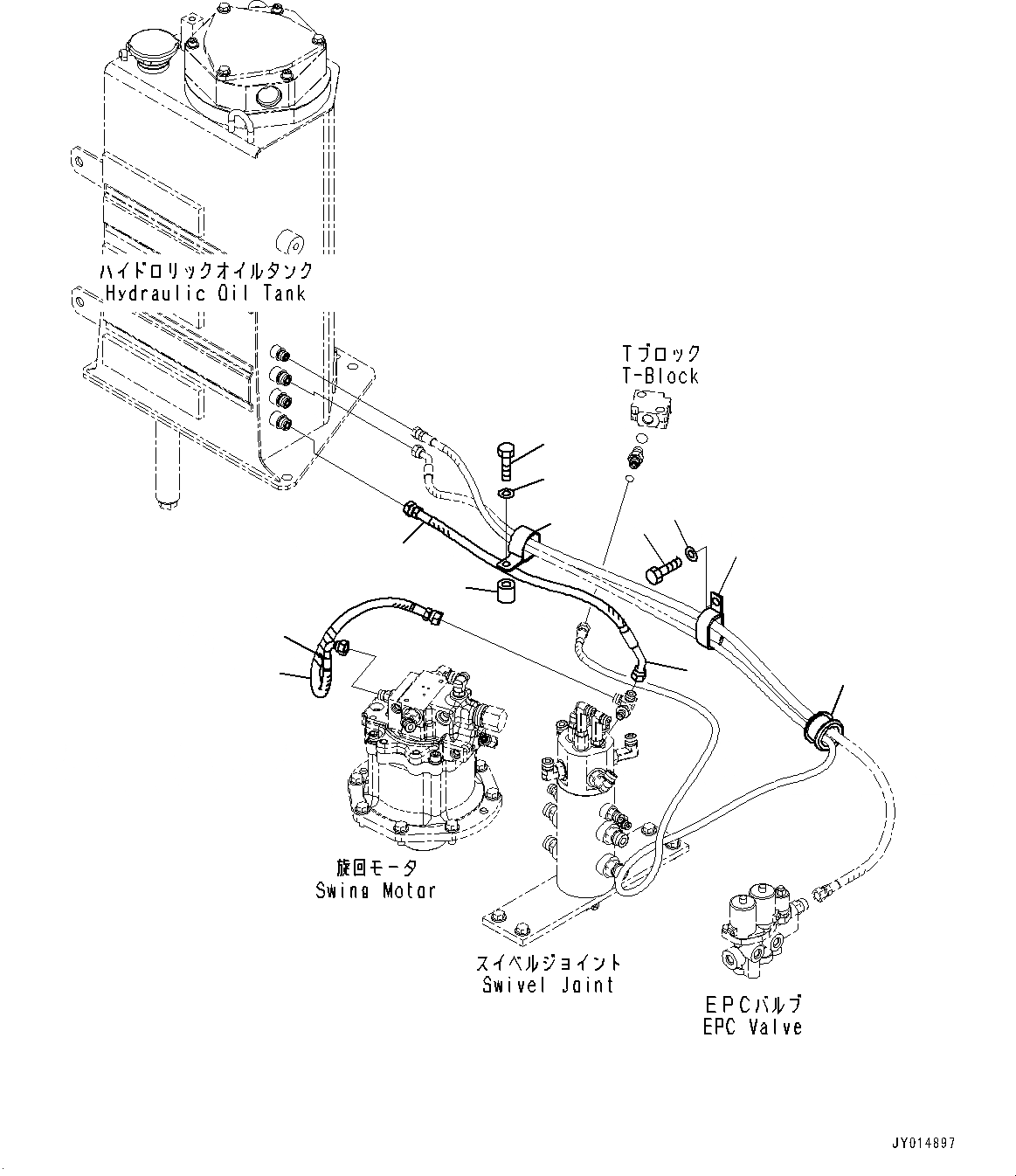 ハイドロリックオイルタンク
Hydraulic Oil Tank

Tブロック
T-Block

旋回モータ
Swing Motor

スイベルジョイント
Swivel Joint

EPCバルブ
EPC Valve

JY014897