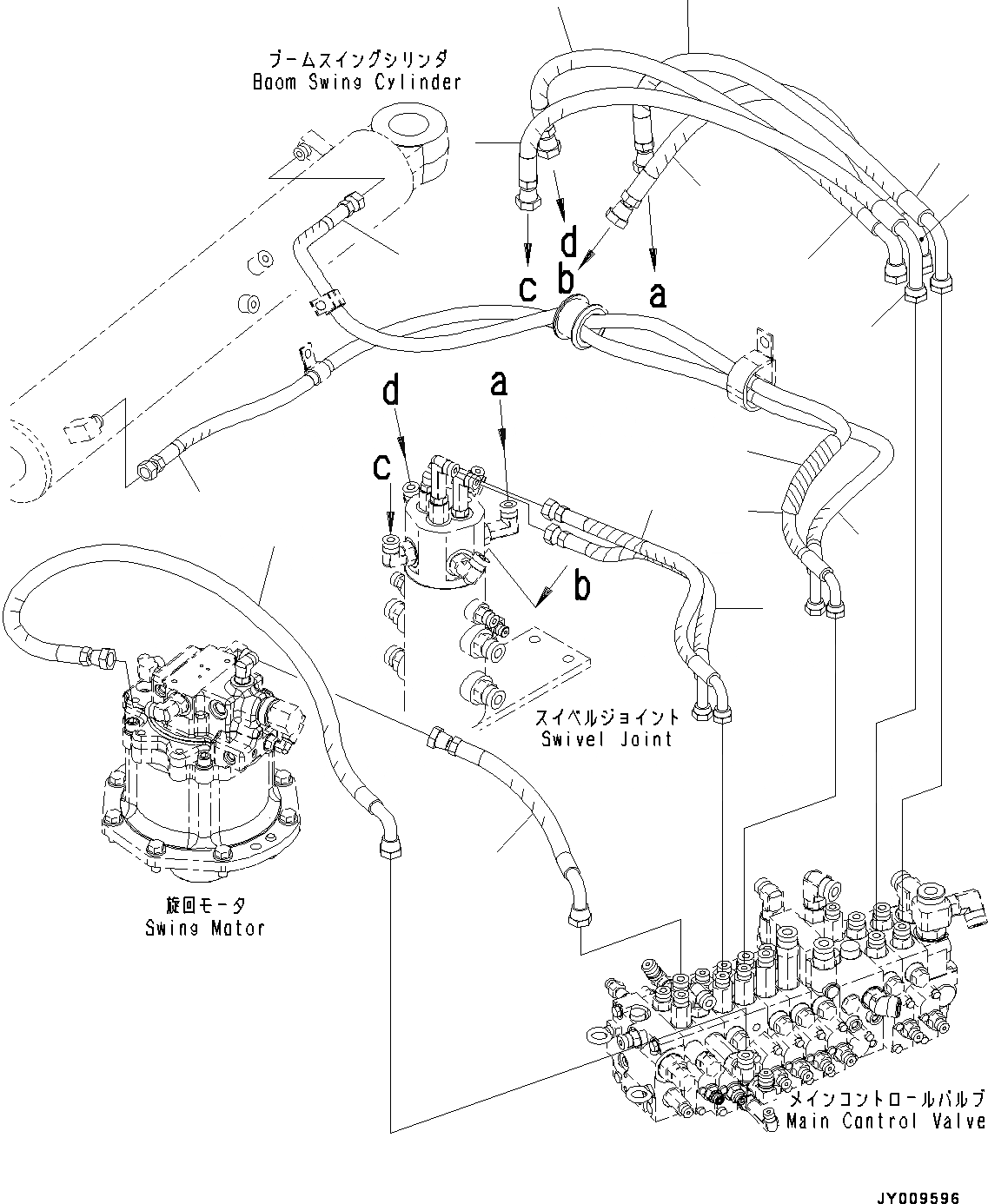 ブームスイングシリンダ
Boom Swing Cylinder

d
c b a

d a
c
b

スイベルジョイント
Swivel Joint

旋回モータ
Swing Motor

メインコントロールバルブ
Main Control Valve

JY009596