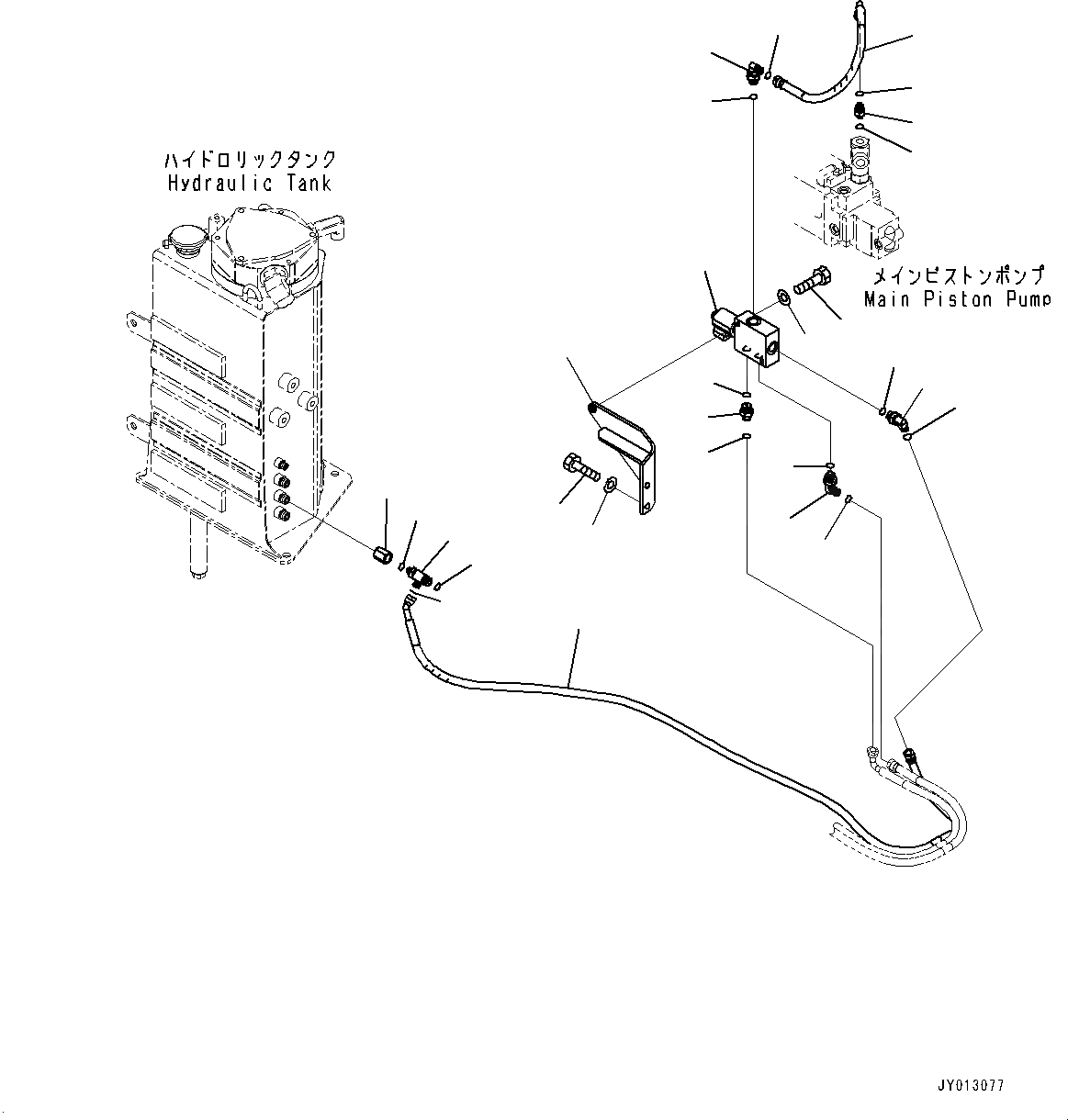 ハイドロリックタンク
Hydraulic Tank

メインピストンポンプ
Main Piston Pump

JY013077