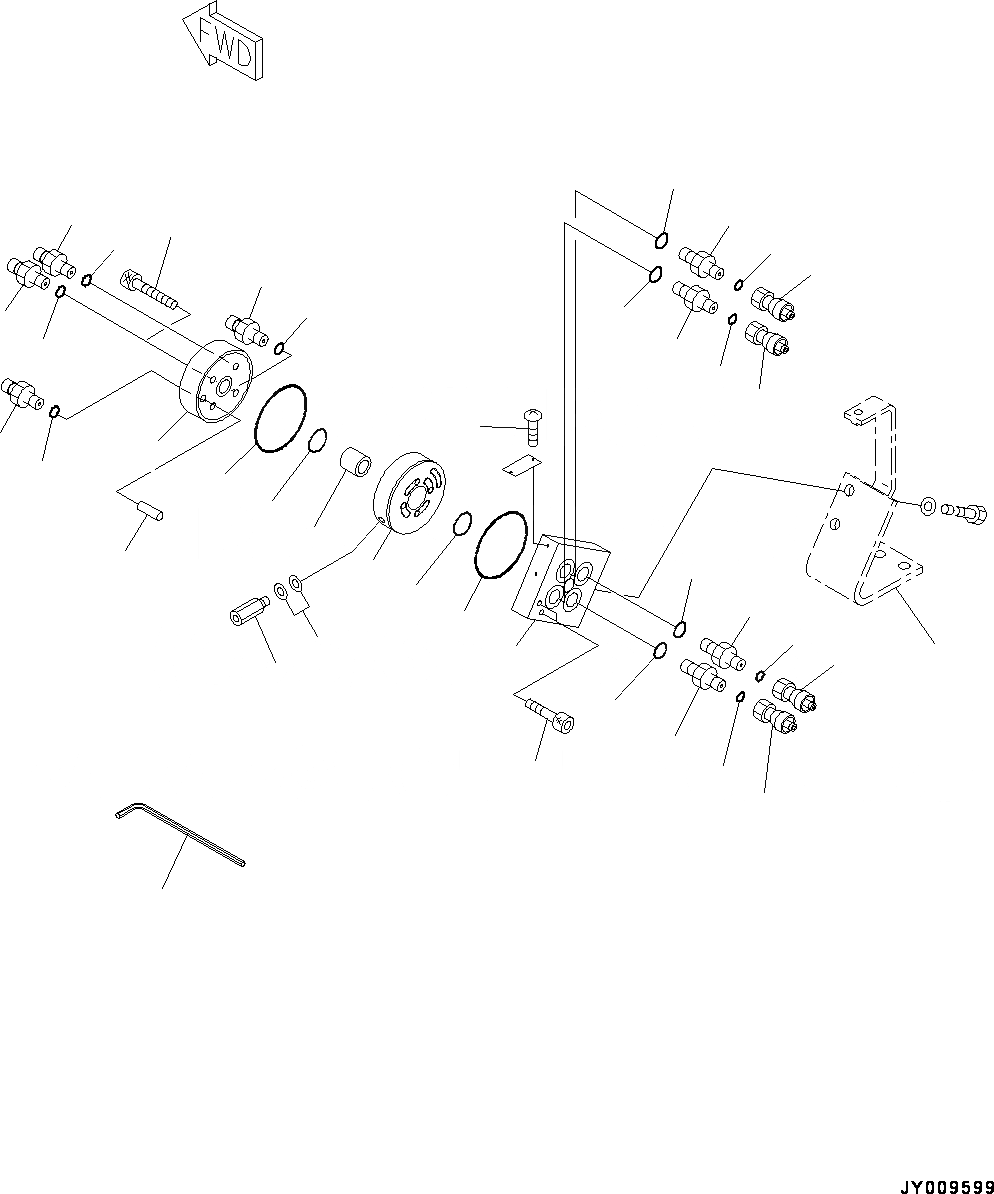 FWD

JY009599