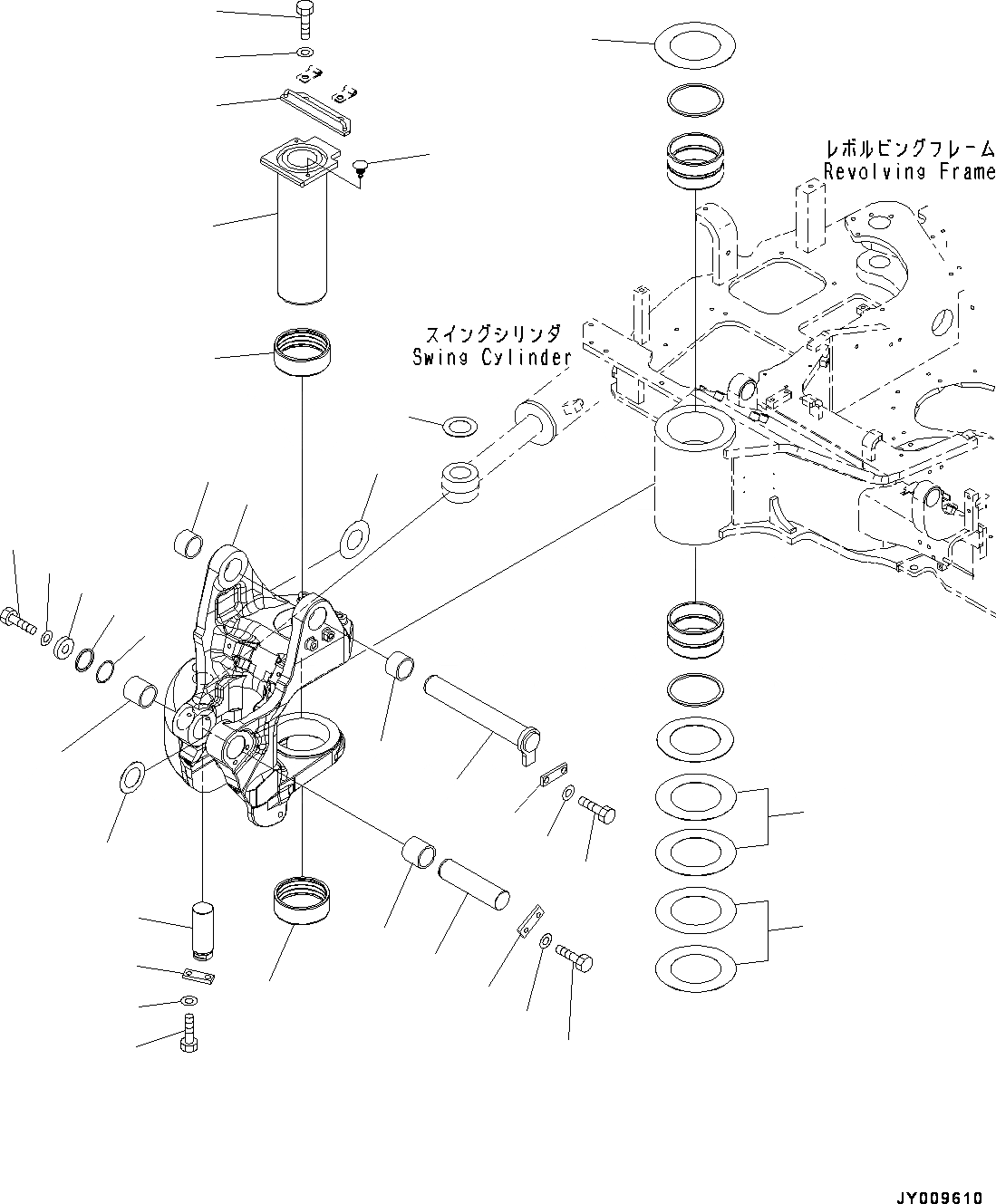 レボルビングフレーム
Revolving Frame

スイングシリンダ
Swing Cylinder

JY009610