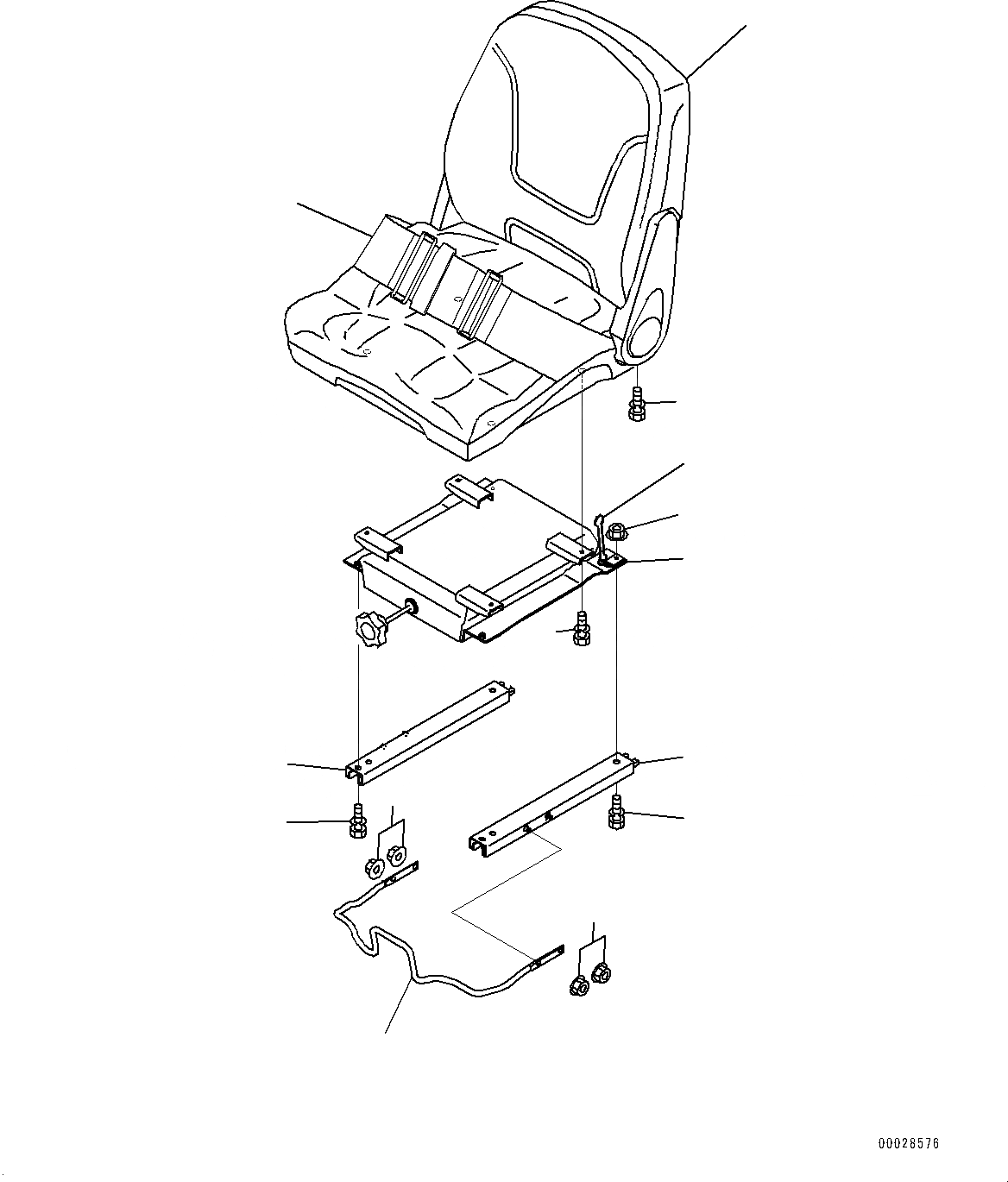 00028576