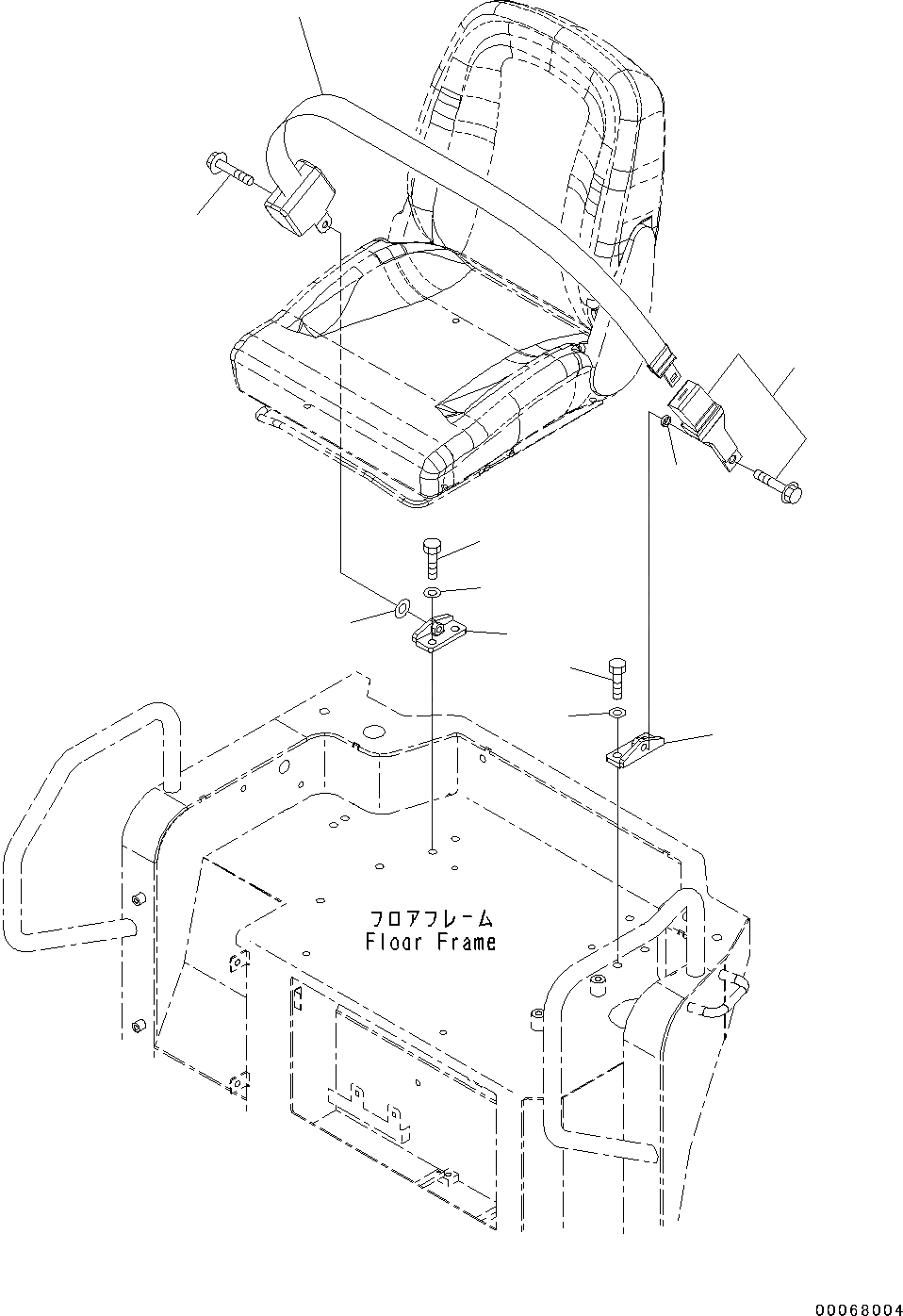 フロアフレーム
Floor Frame

00068004