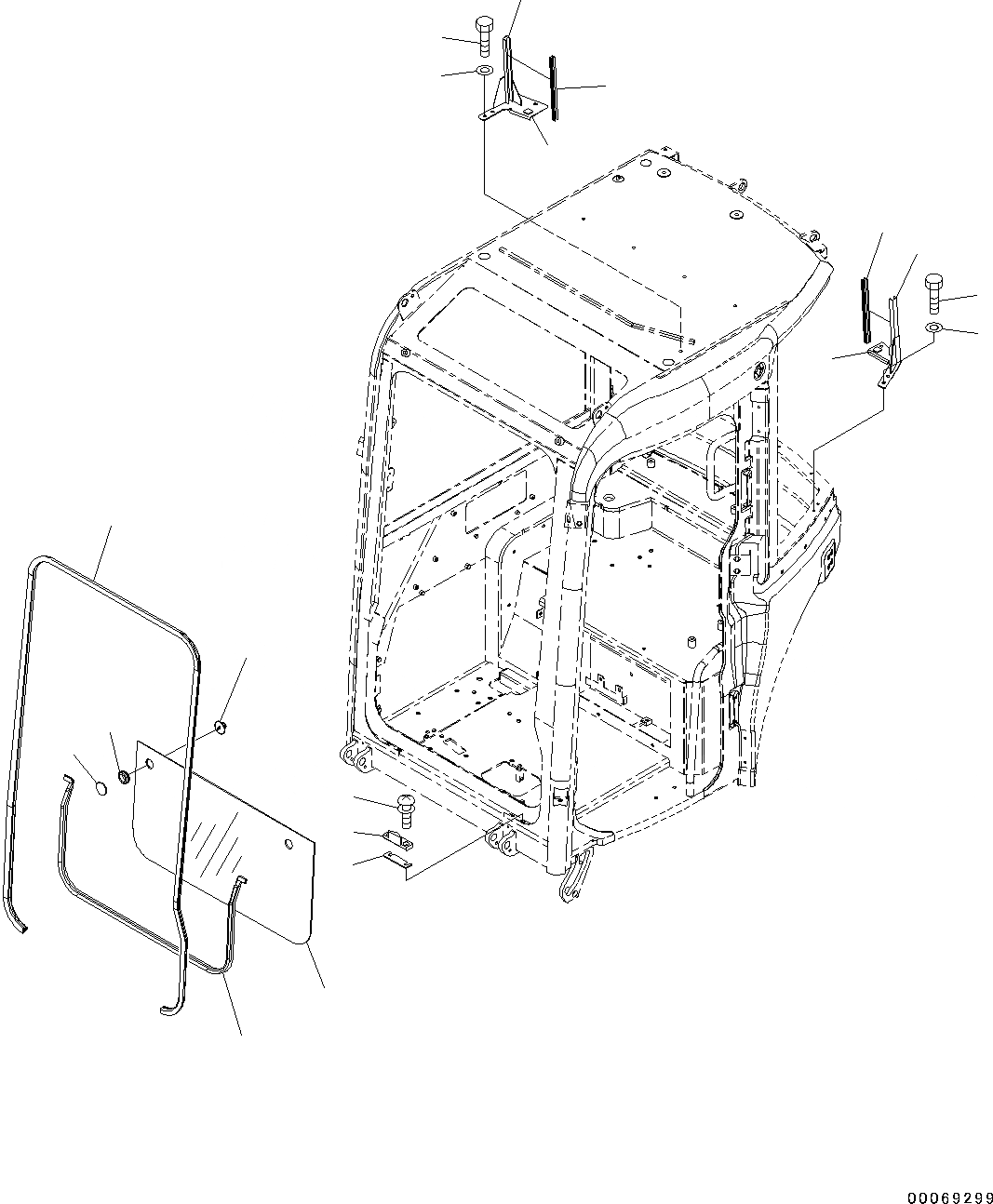 00069299