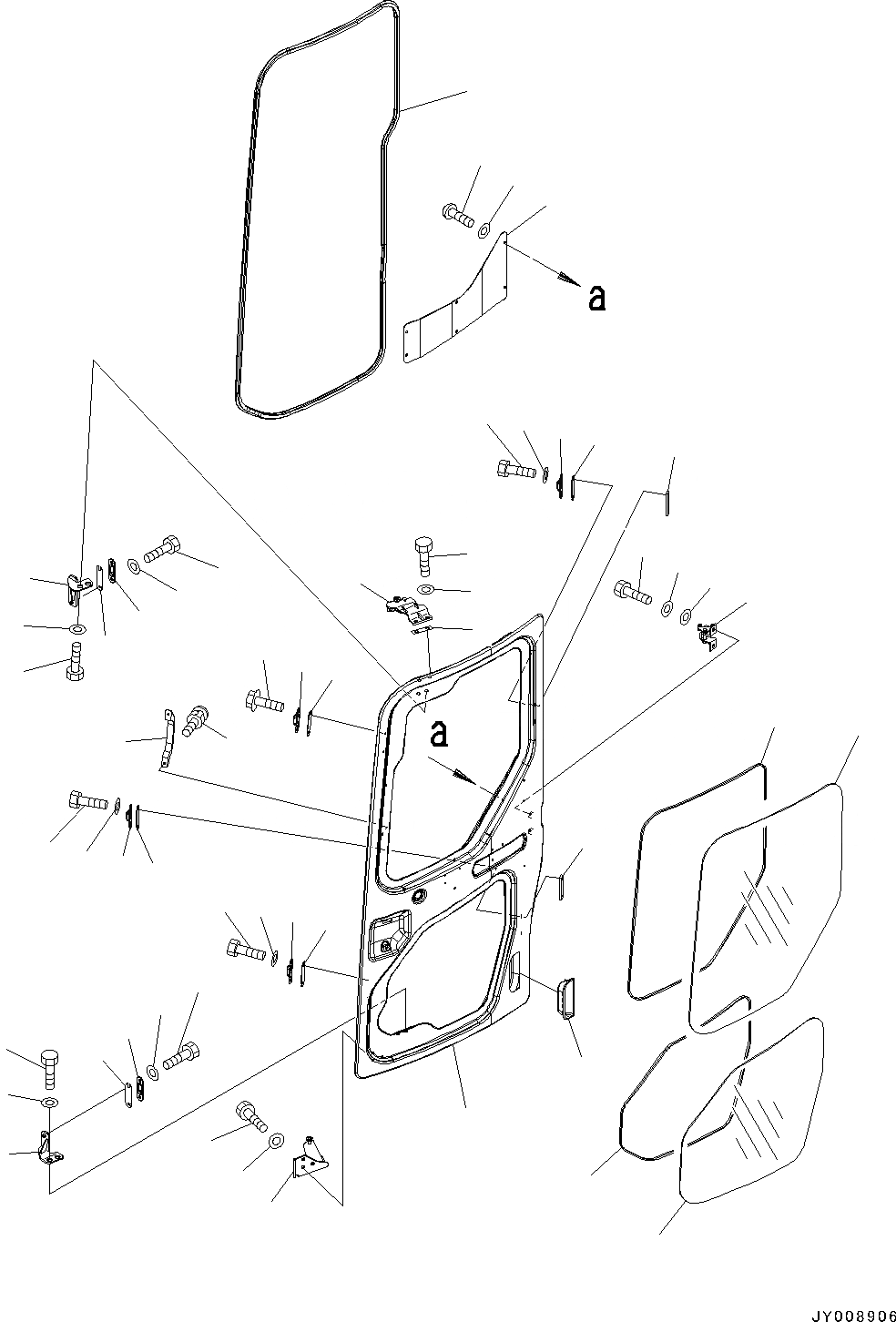 a

a

JY008906