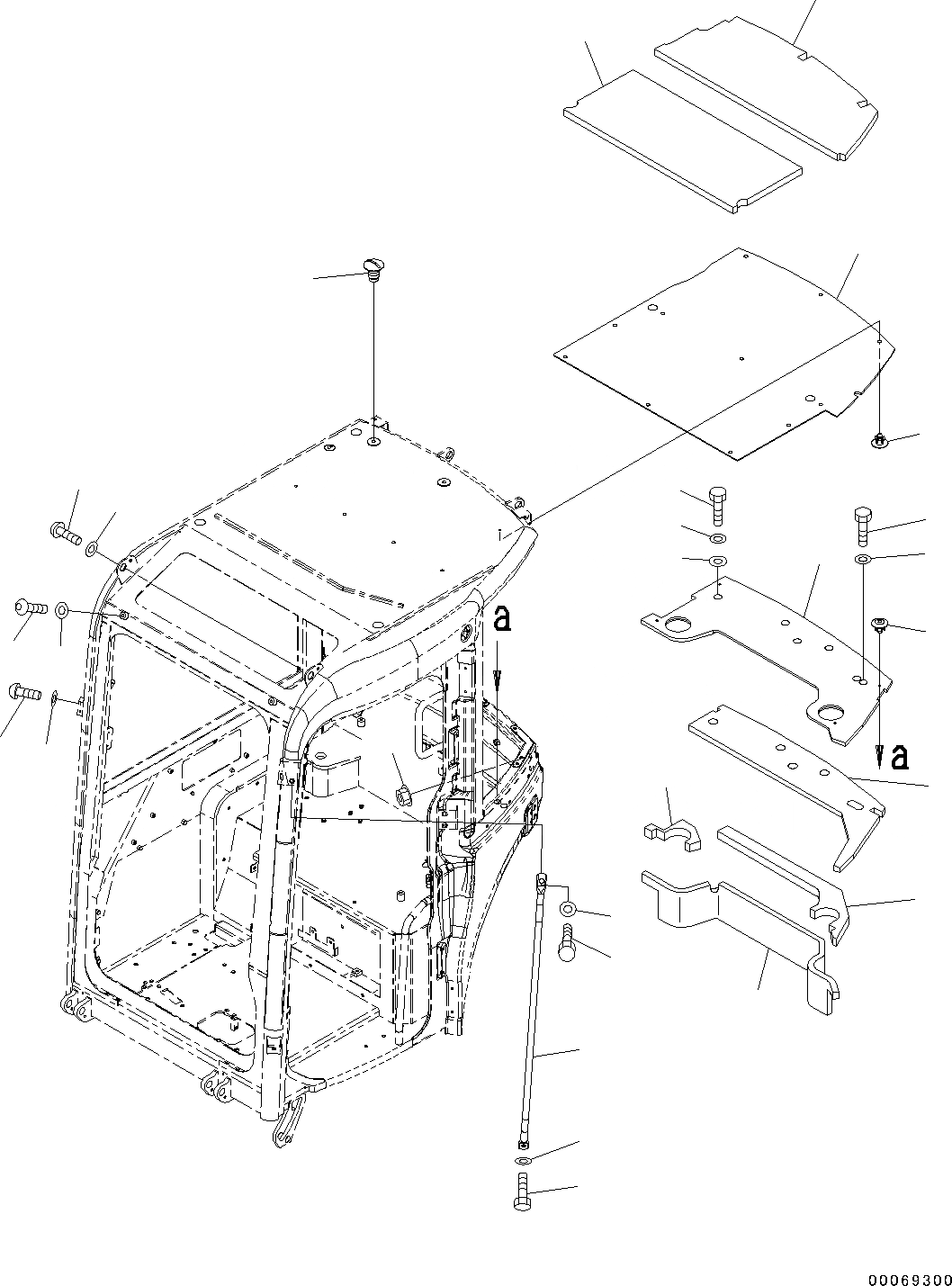 a

a

00069300