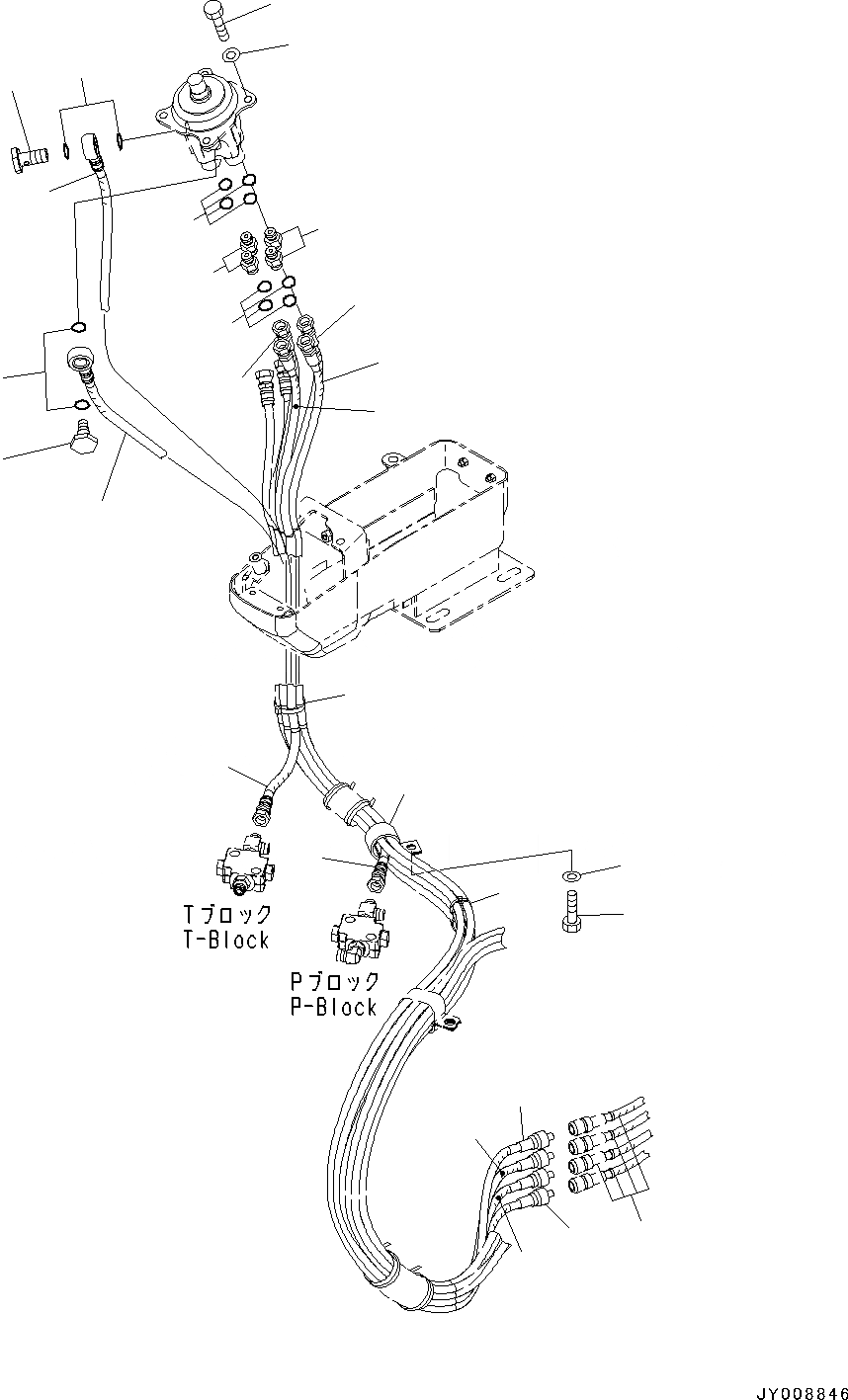 Tブロック
T-Block

Pブロック
P-Block

JY008846