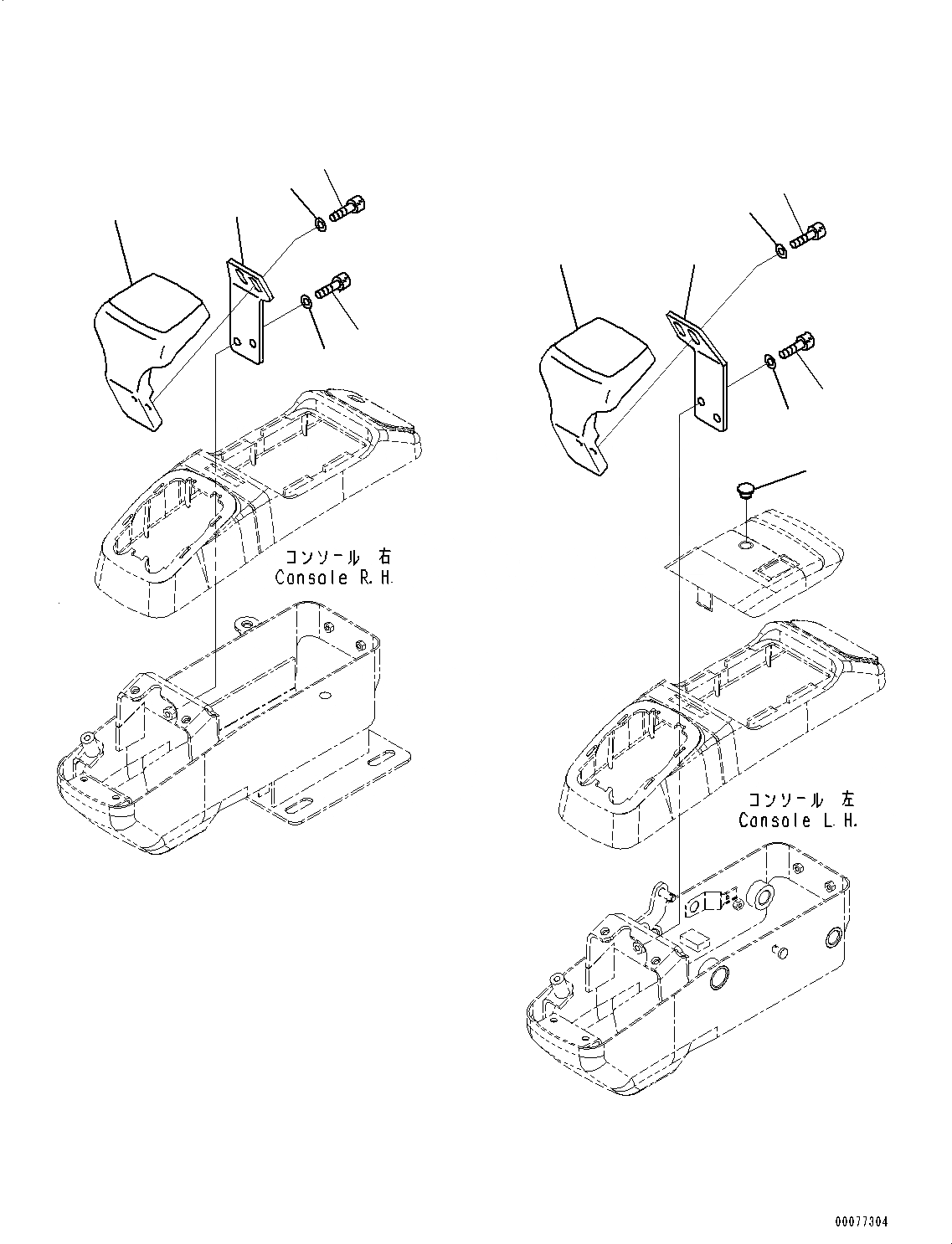 コンソール 右
Console R.H.

コンソール 左
Console L.H.

00077304