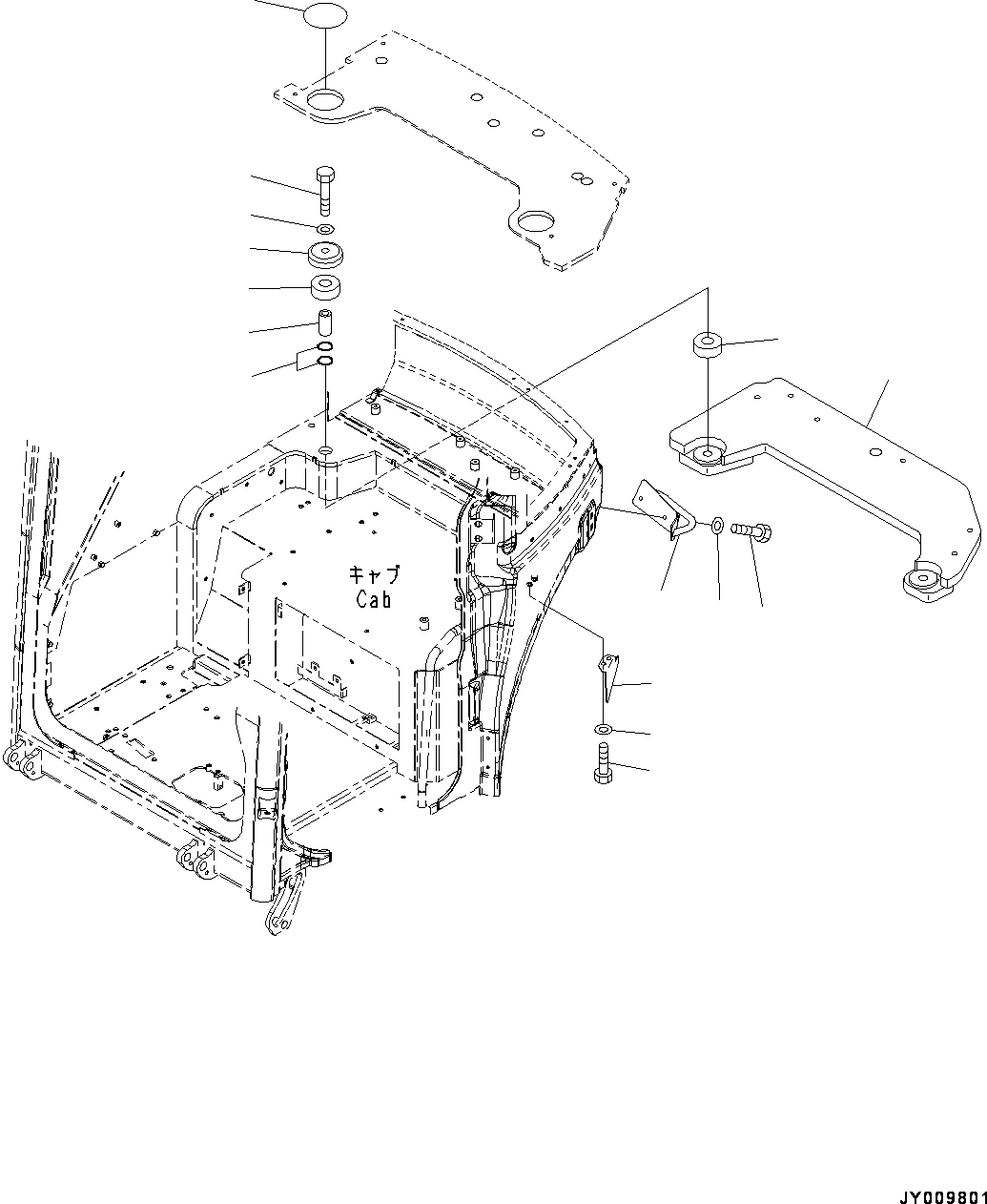 キャブ
Cab

JY009801