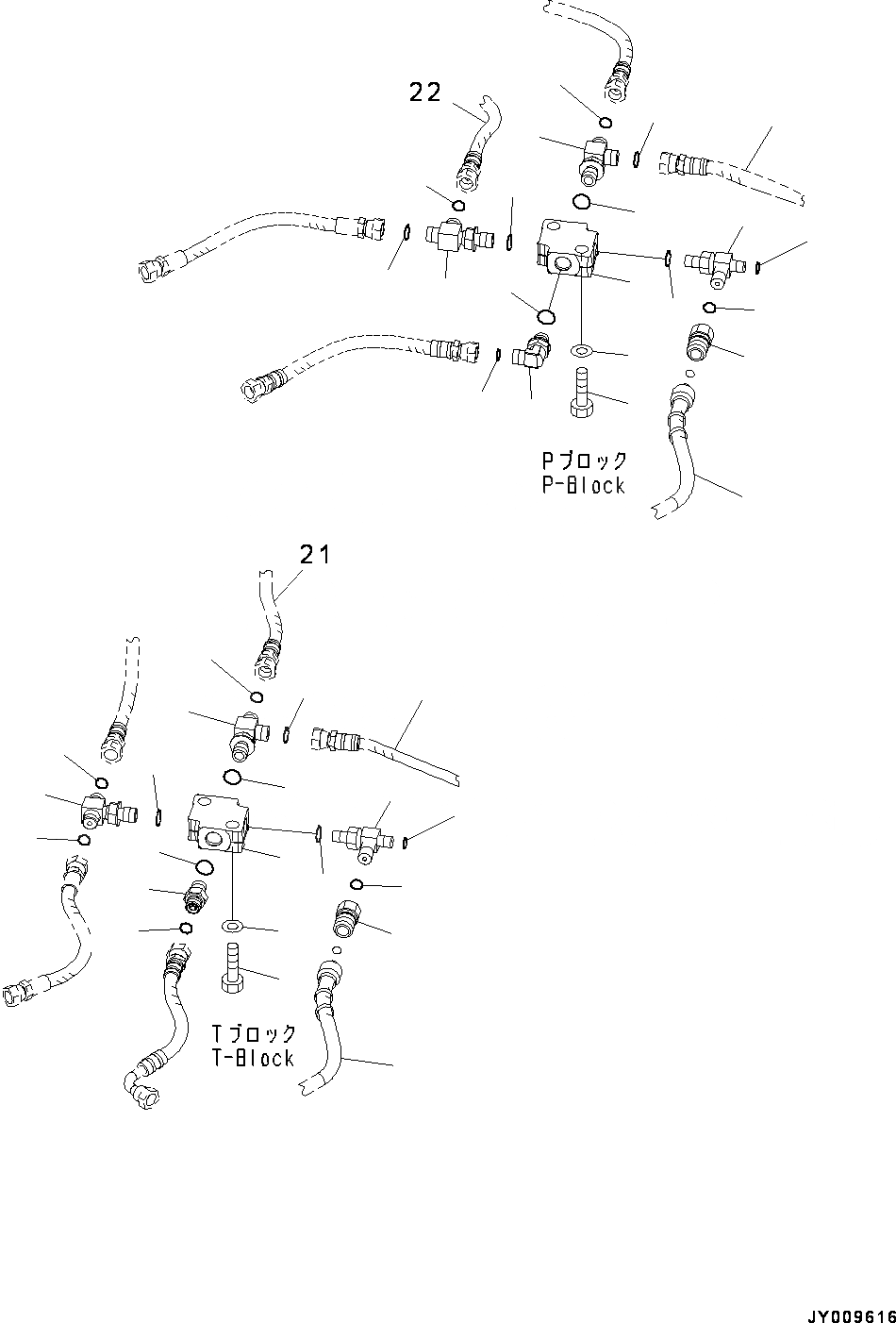 22

Pブロック
P-Block

21

Tブロック
T-Block

JY009616