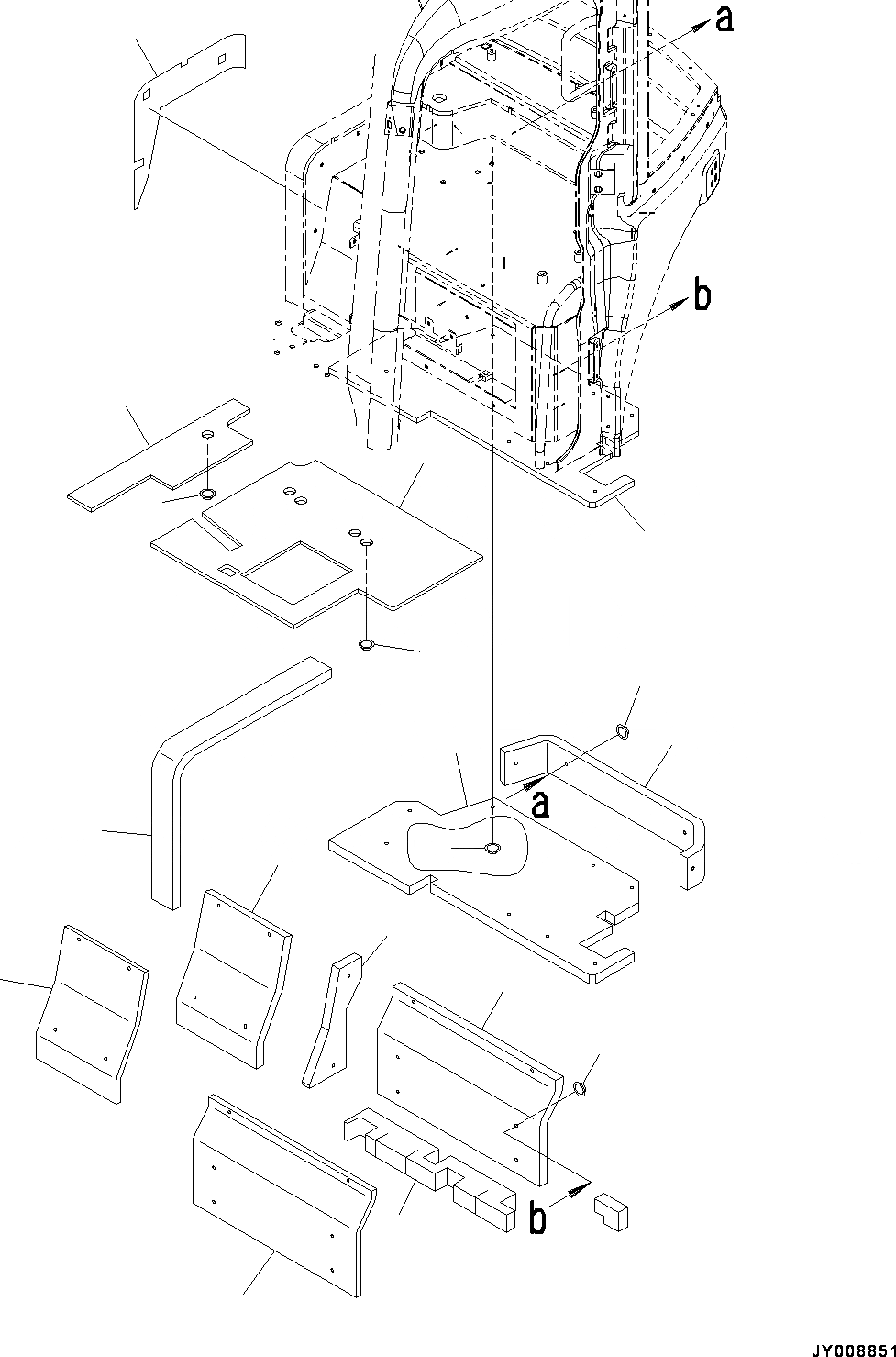 a

b

a

b

JY008851