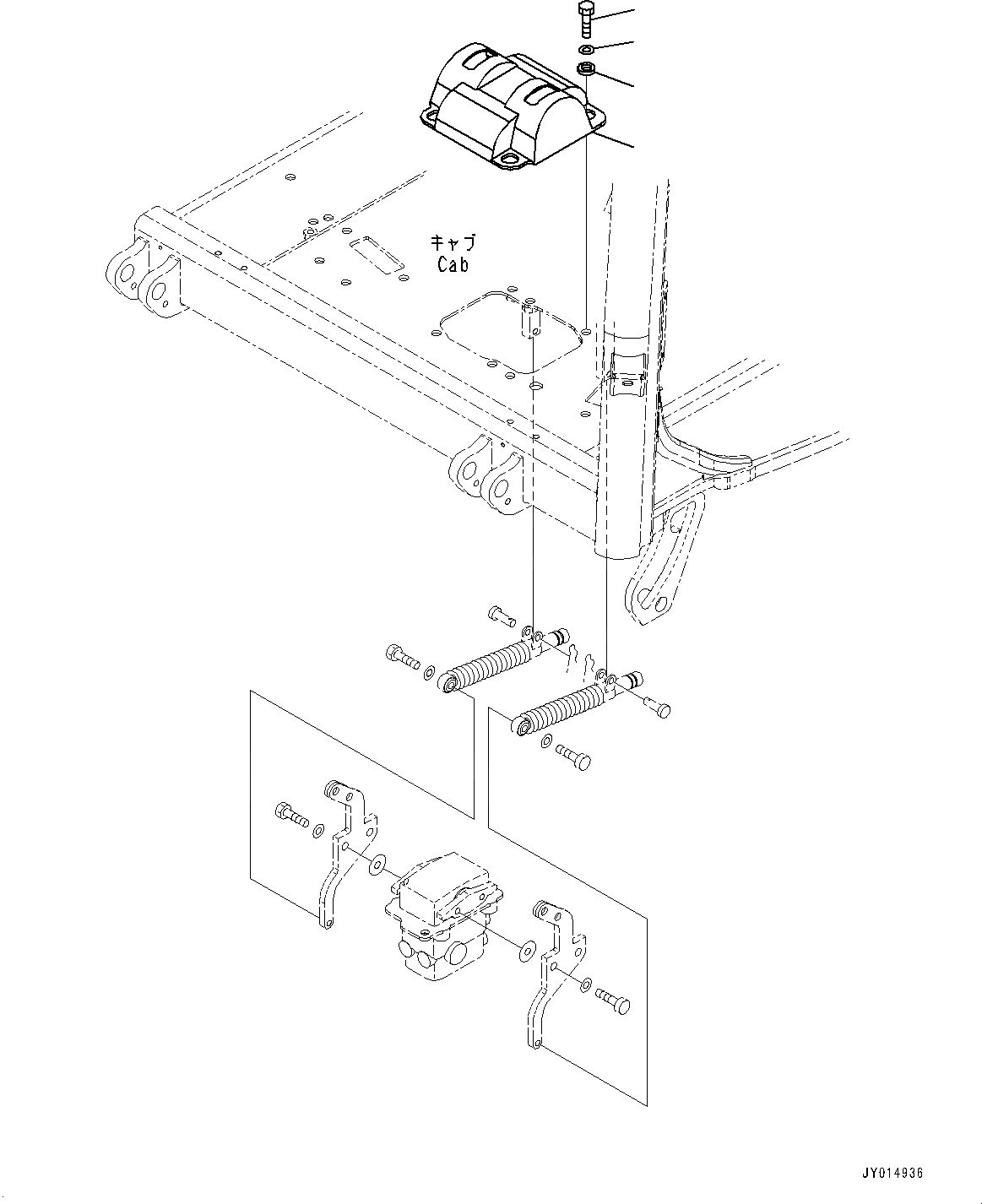 キャブ
Cab

JY014936