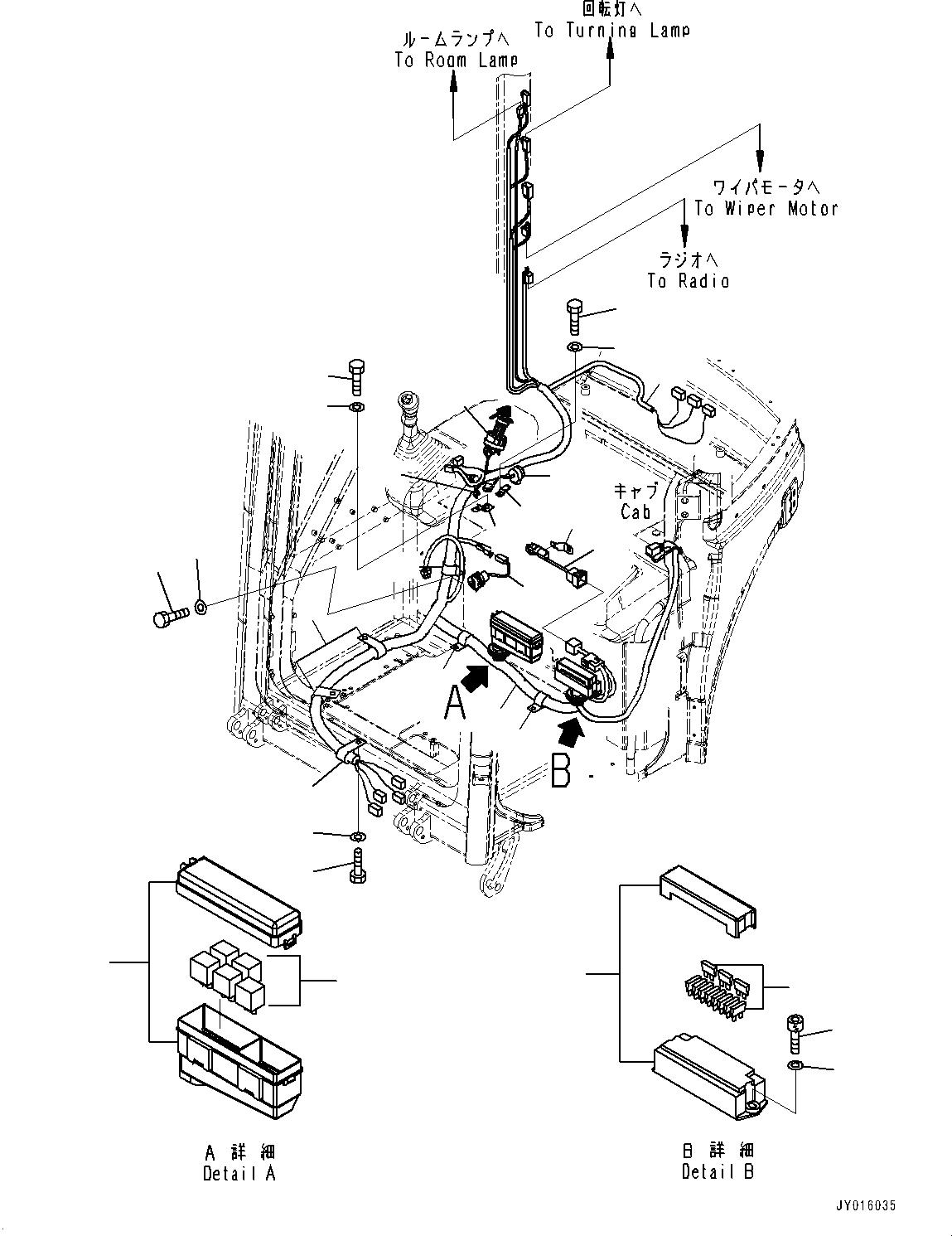 回転灯へ
To Turning Lamp

ルームランプへ
To Room Lamp

ワイパモータへ
To Wiper Motor

ラジオへ
To Radio

キャブ
Cab

A

B

A 詳 細
Detail A

B 詳 細
Detail B

JY016035