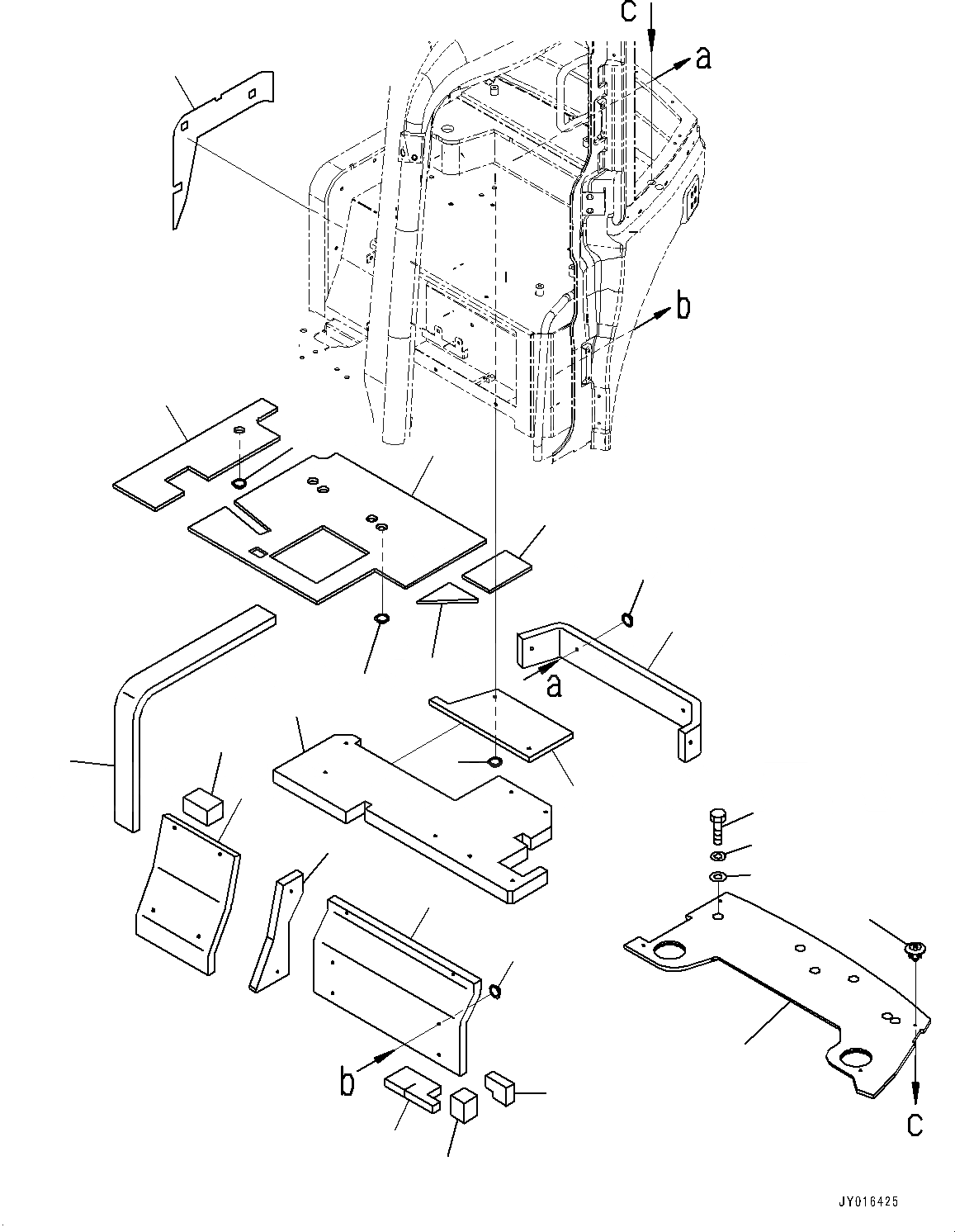 c
a
b
a
b
c
JY016425