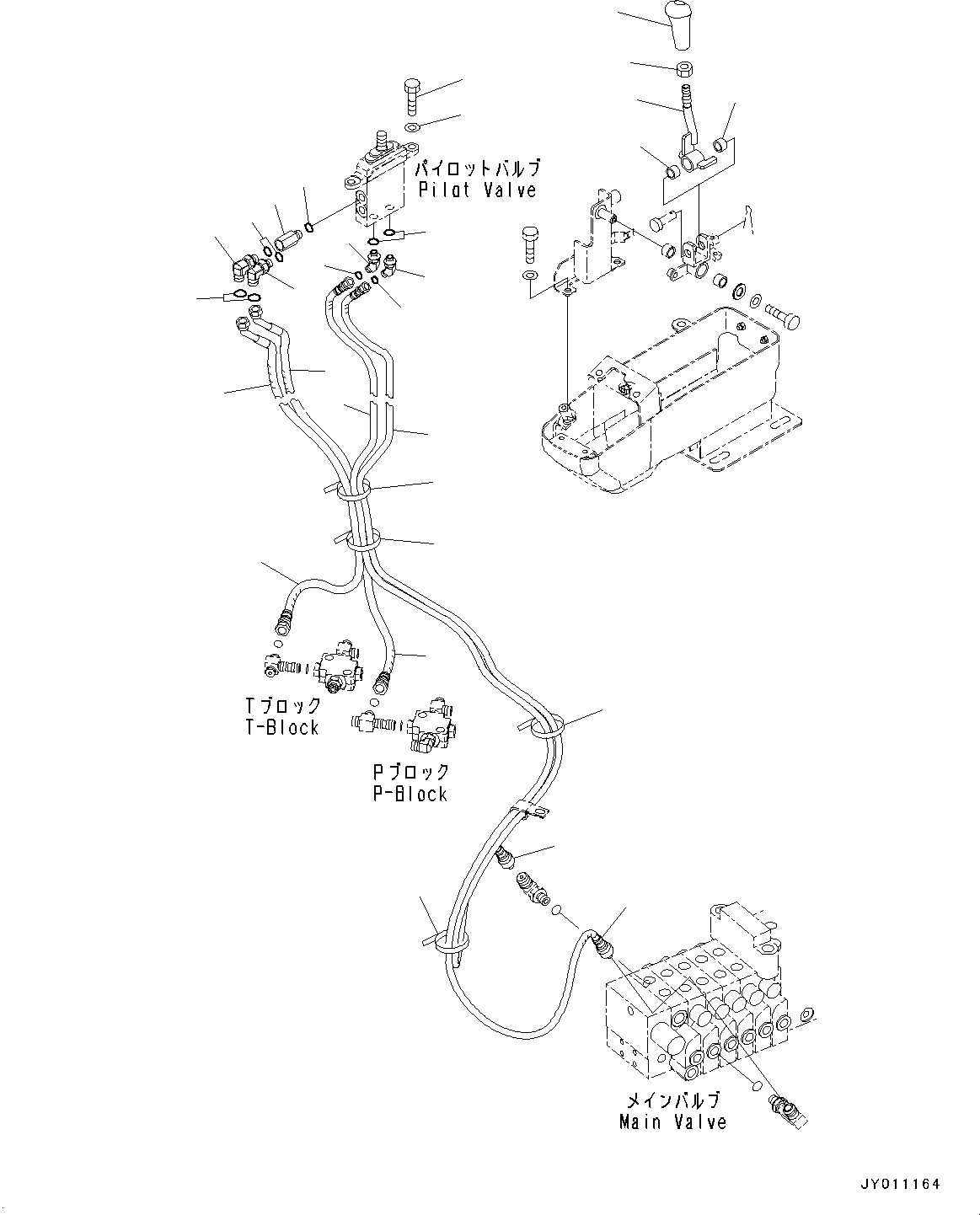 パイロットバルブ
Pilot Valve

Tブロック
T-Block

Pブロック
P-Block

メインバルブ
Main Valve

JY011164