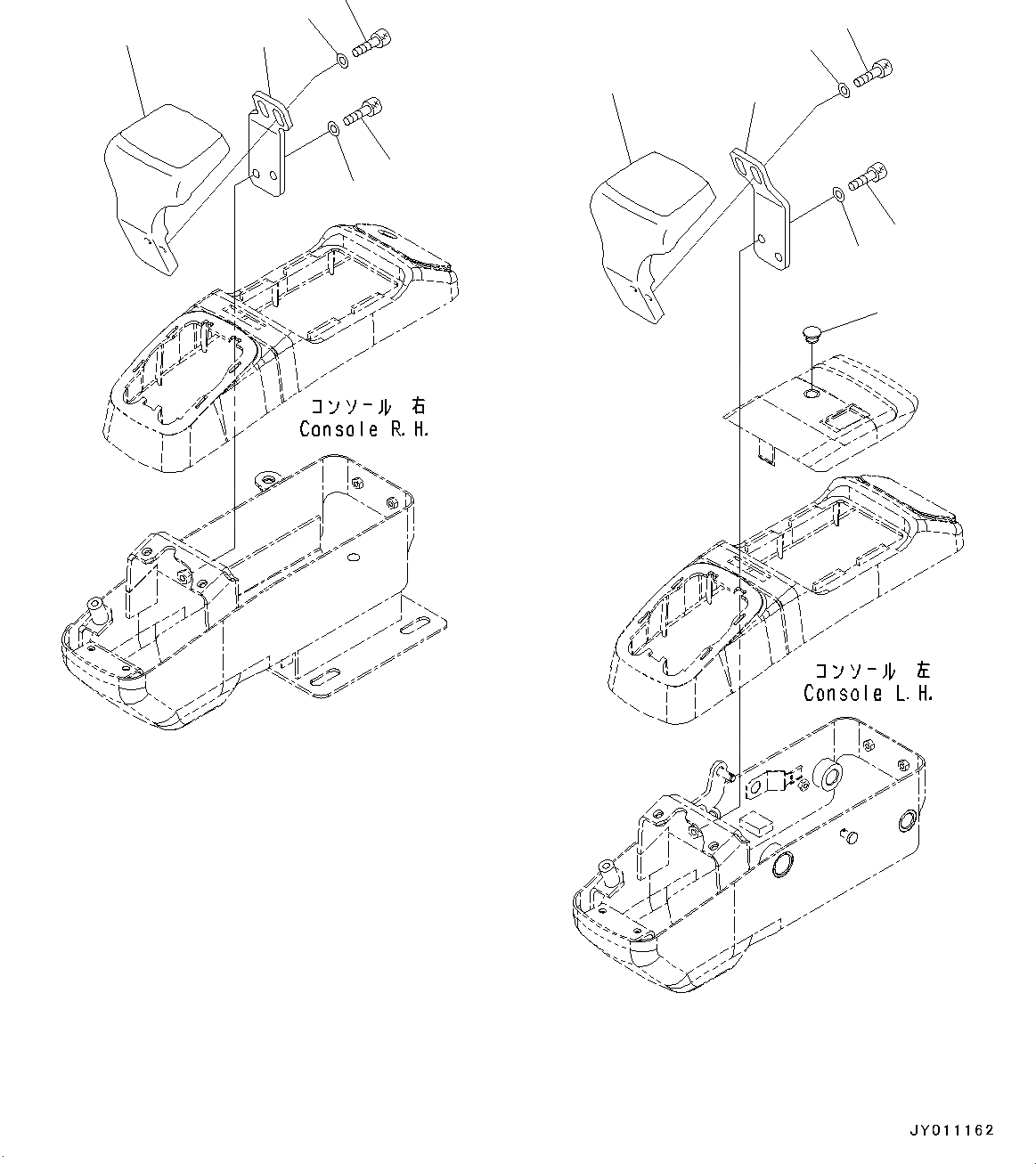 コンソール 右
Console R.H.

コンソール 左
Console L.H.

JY011162