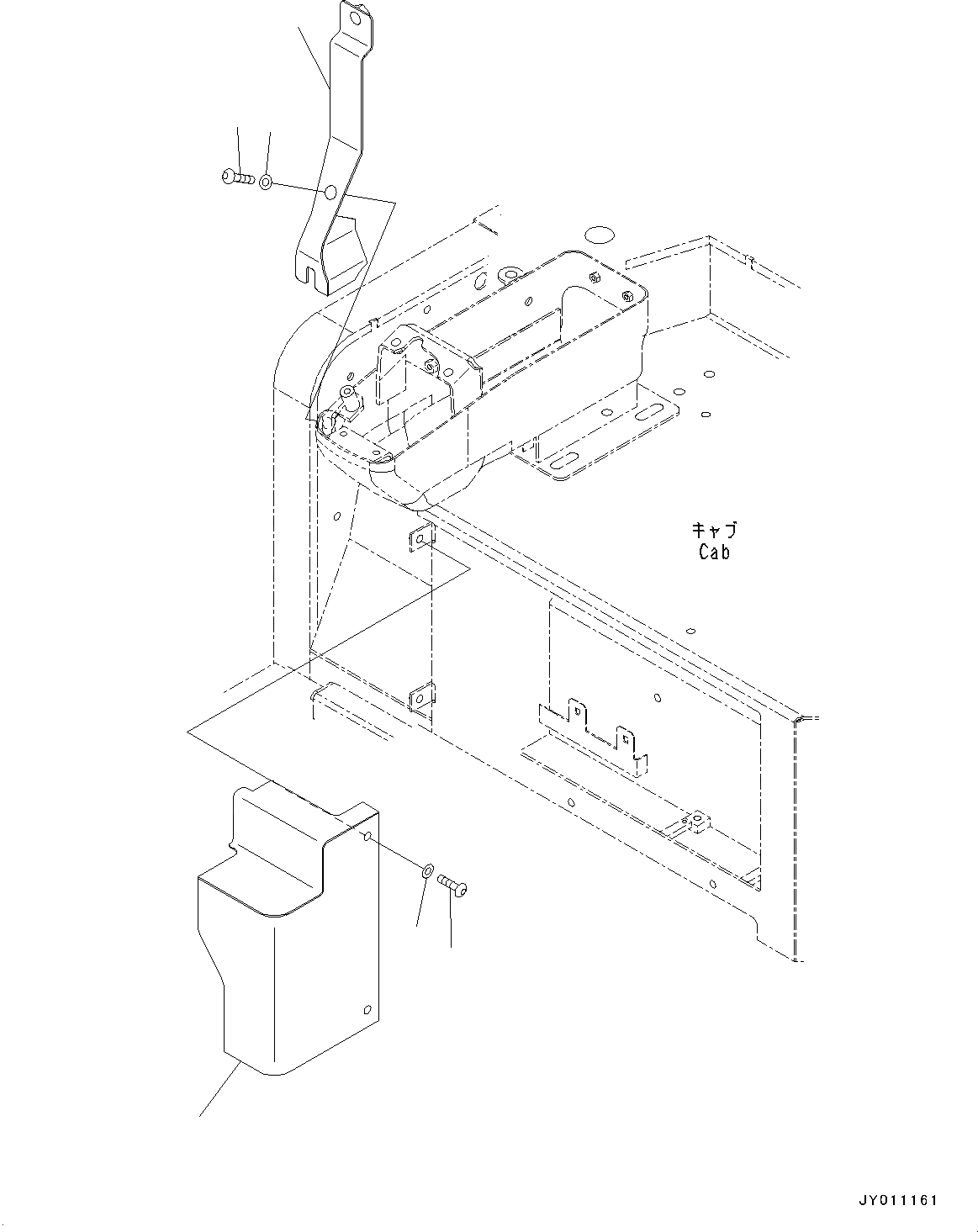 キャブ
Cab

JY011161