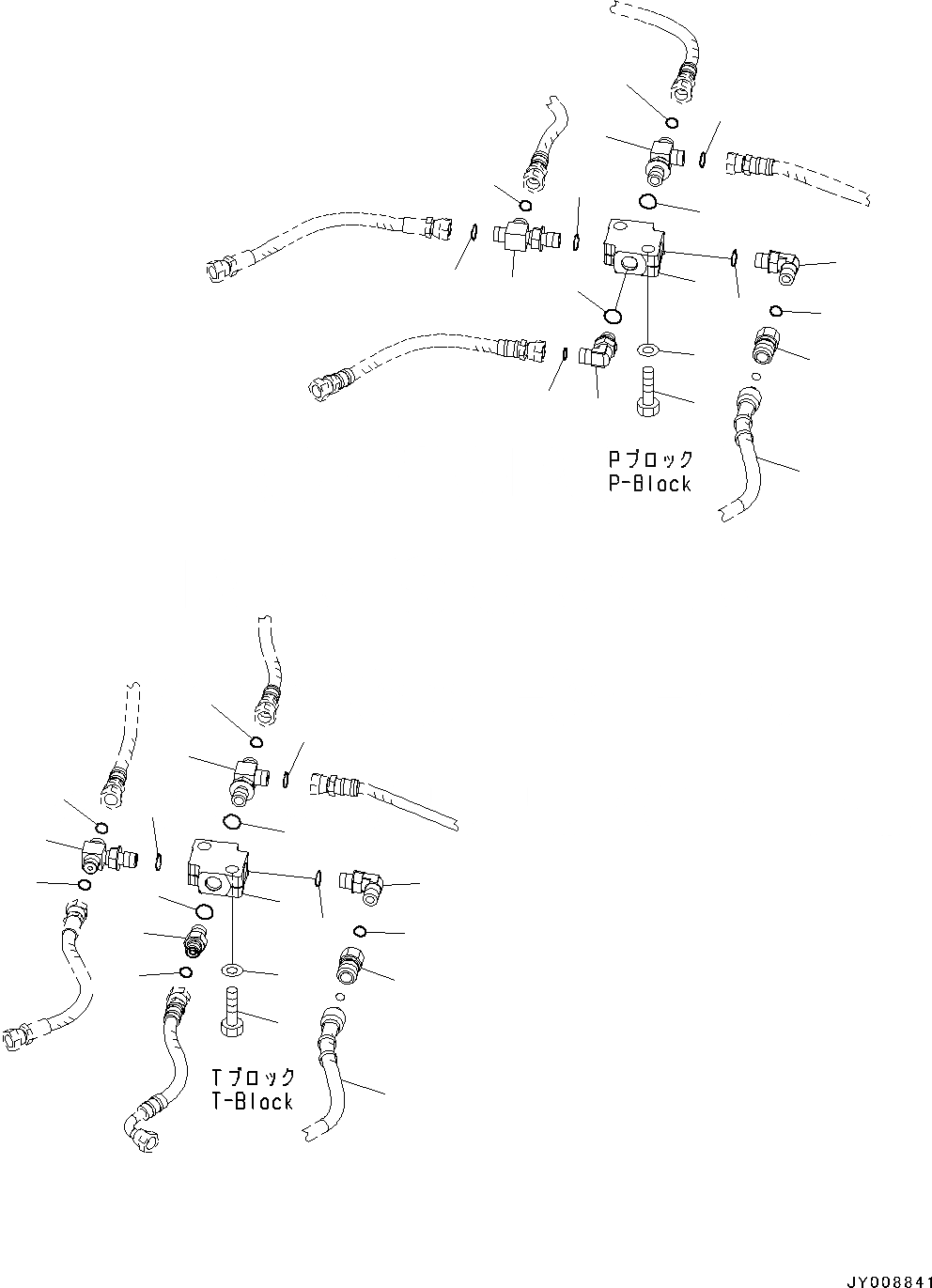 Pブロック
P-Block

Tブロック
T-Block

JY008841