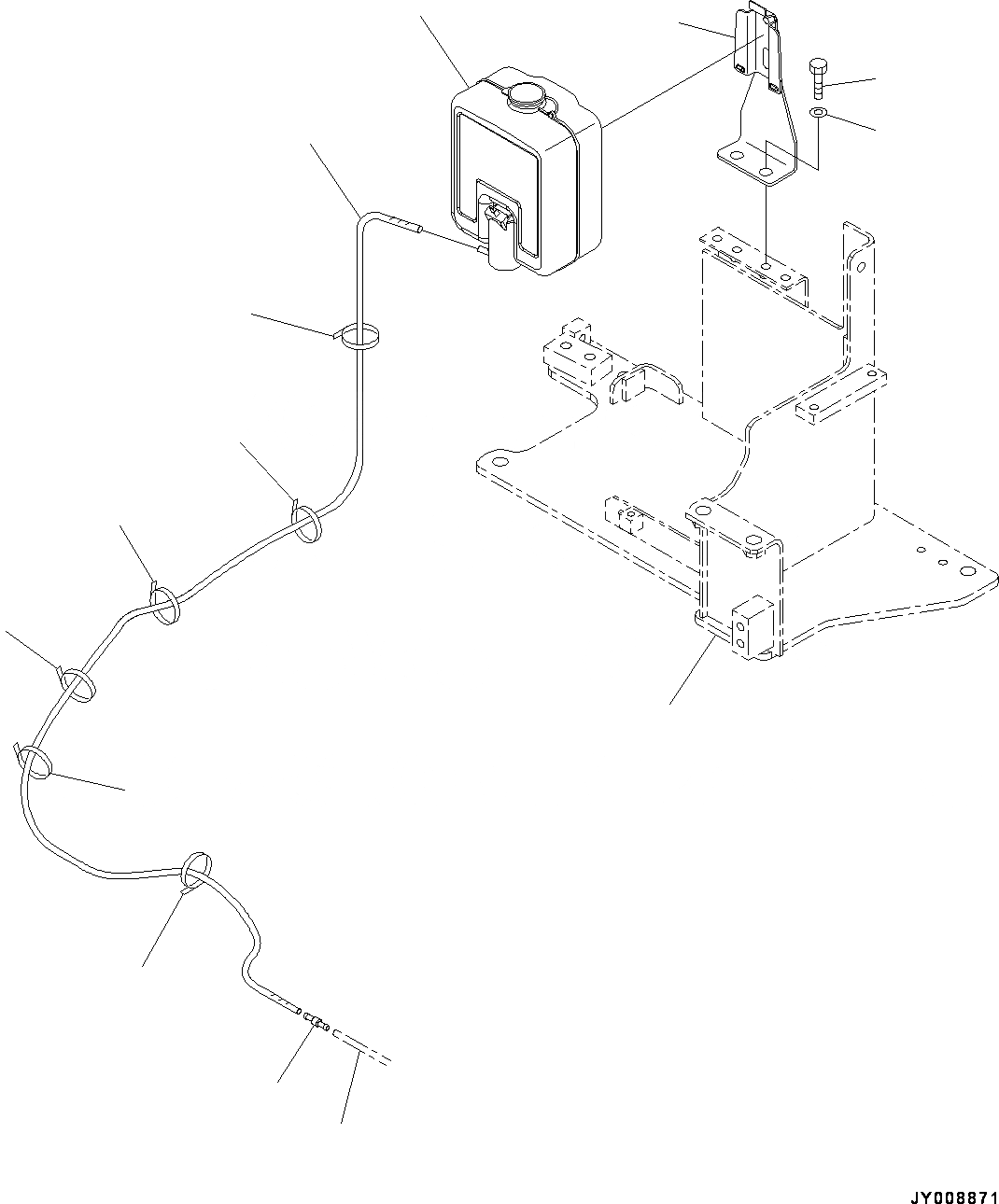 JY008871