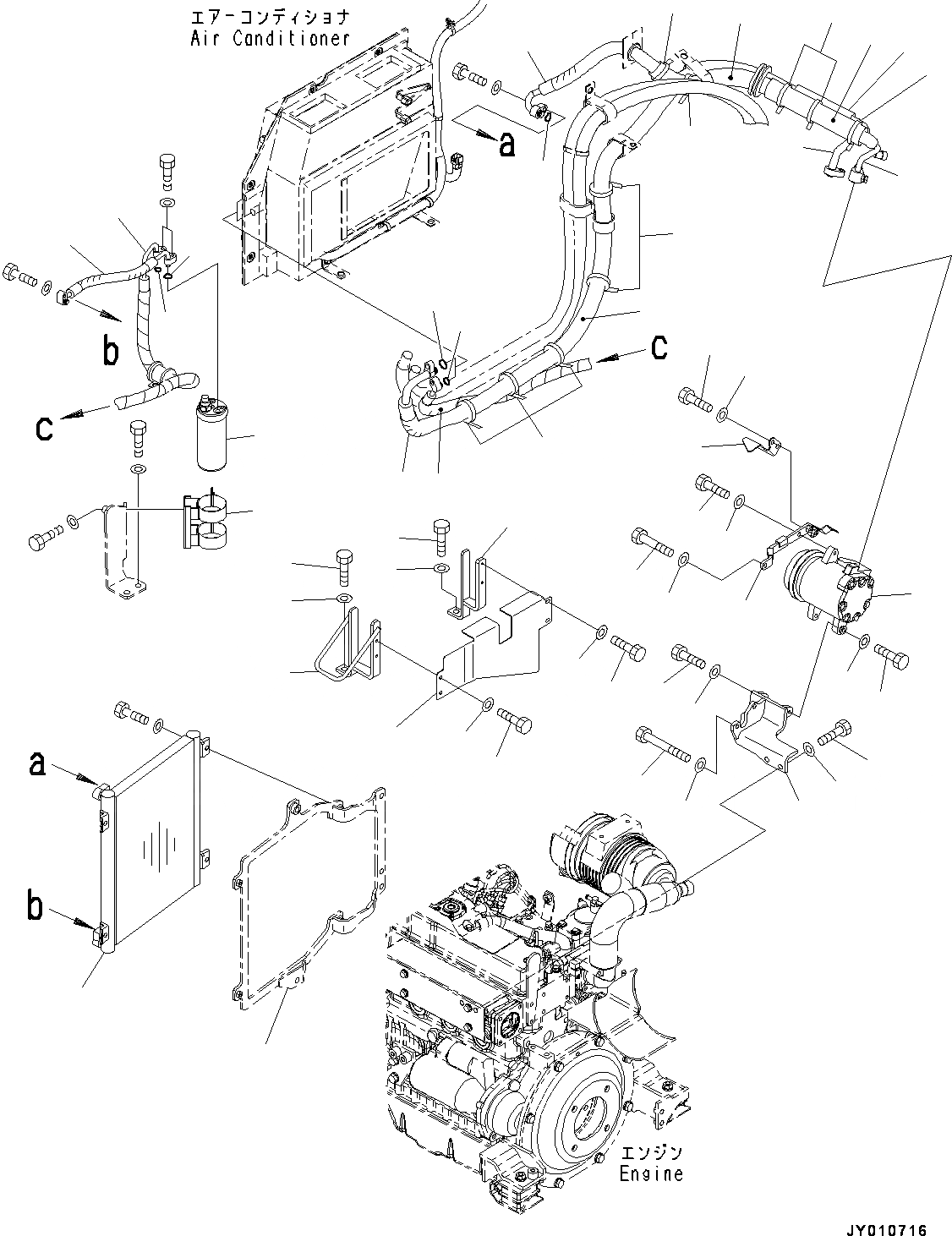 エアーコンディショナ
Air Conditioner

a

b

c

c

a

b

エンジン
Engine

JY010716