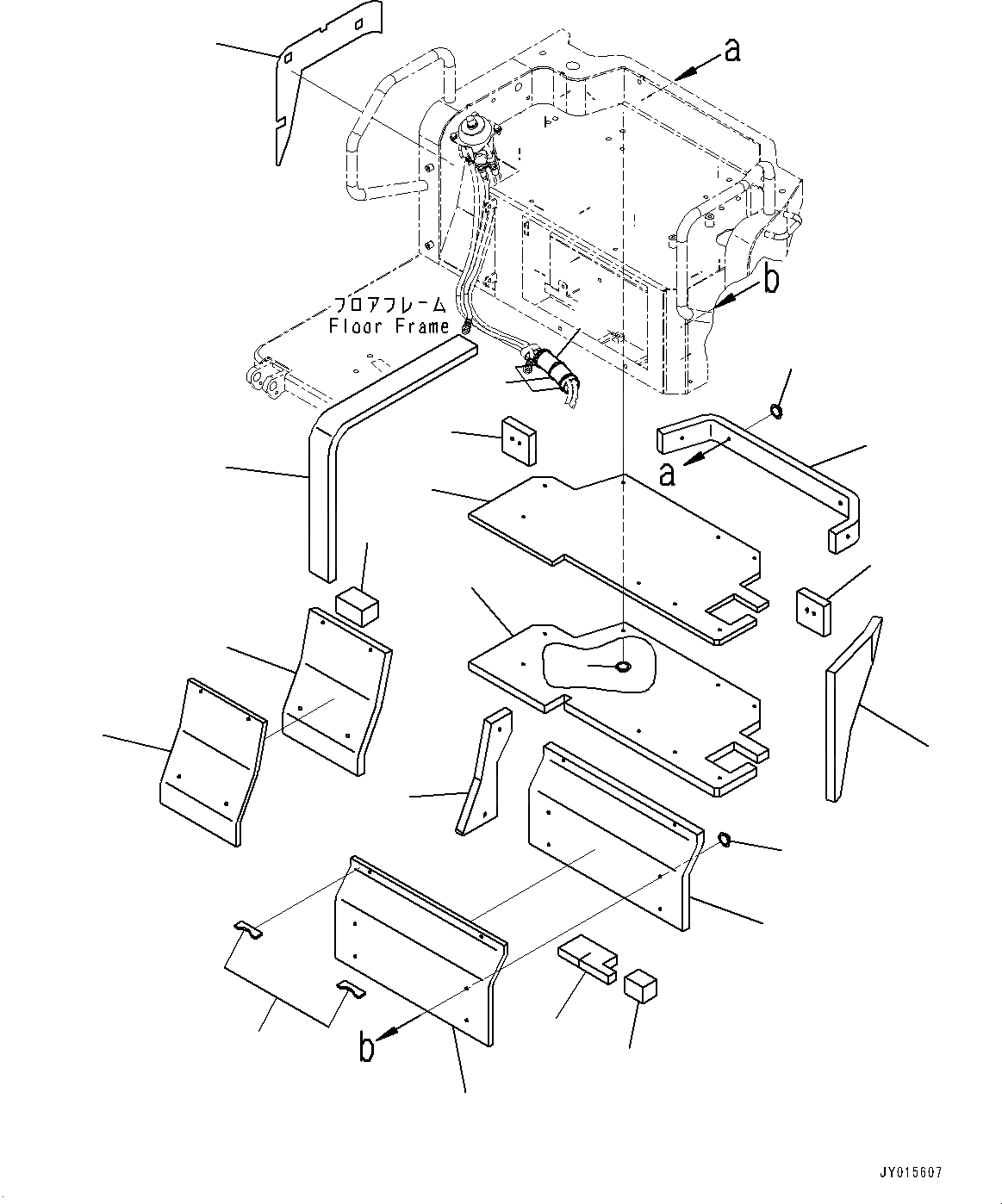 a

b

フロアフレーム
Floor Frame

a

b

JY015607