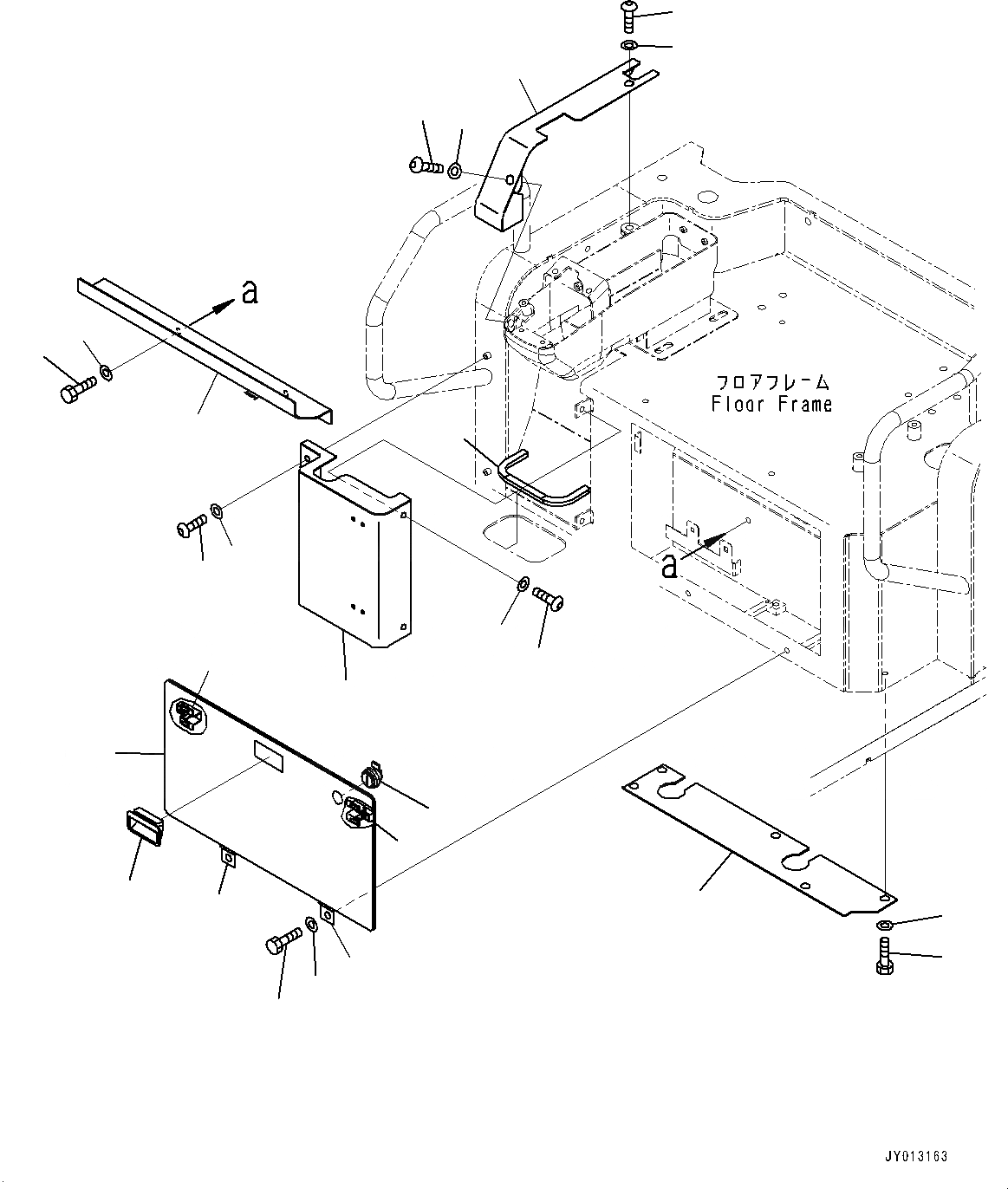 a

フロアフレーム
Floor Frame

a

JY013163