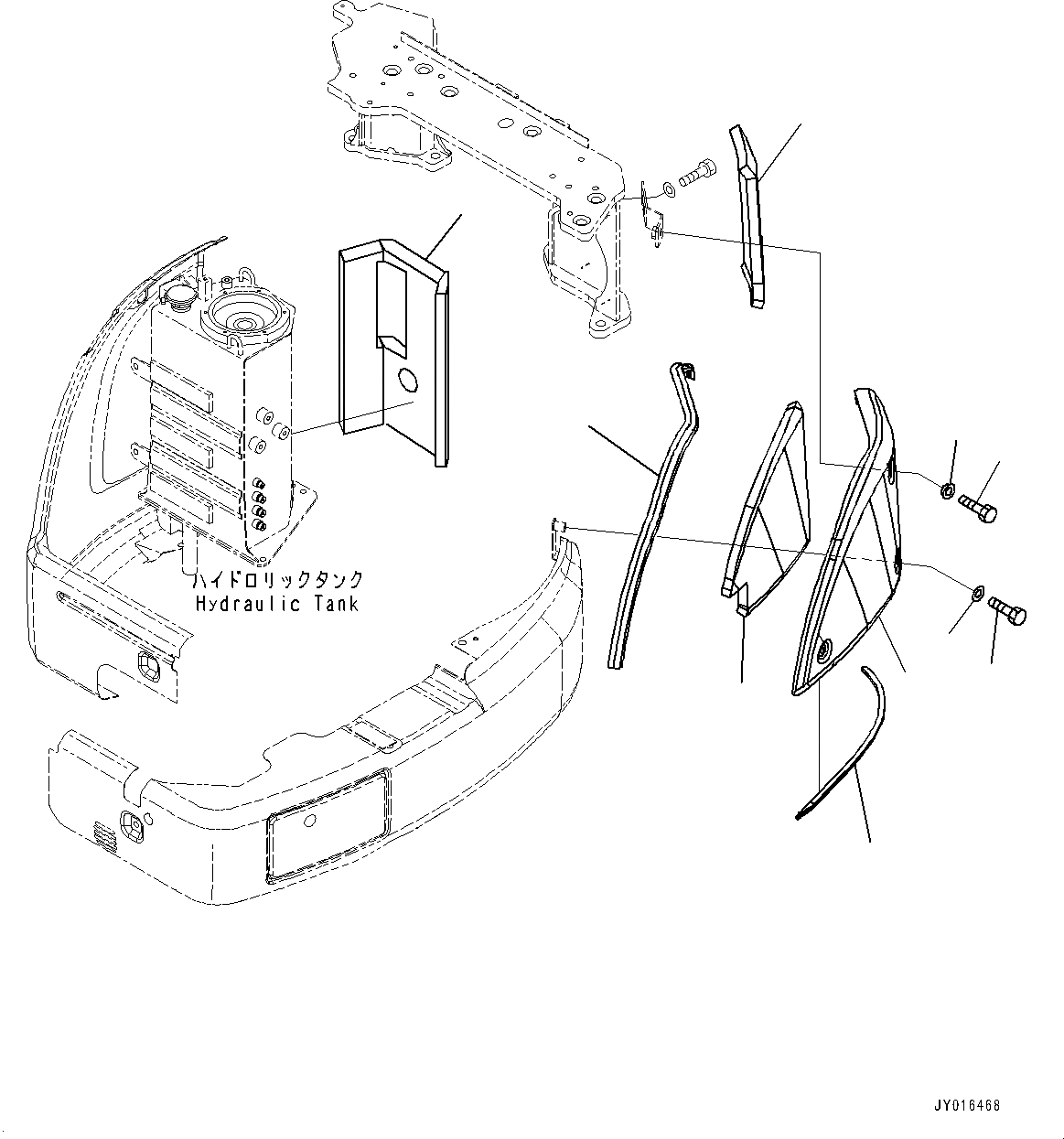 ハイドロリックタンク
Hydraulic Tank

JY016468