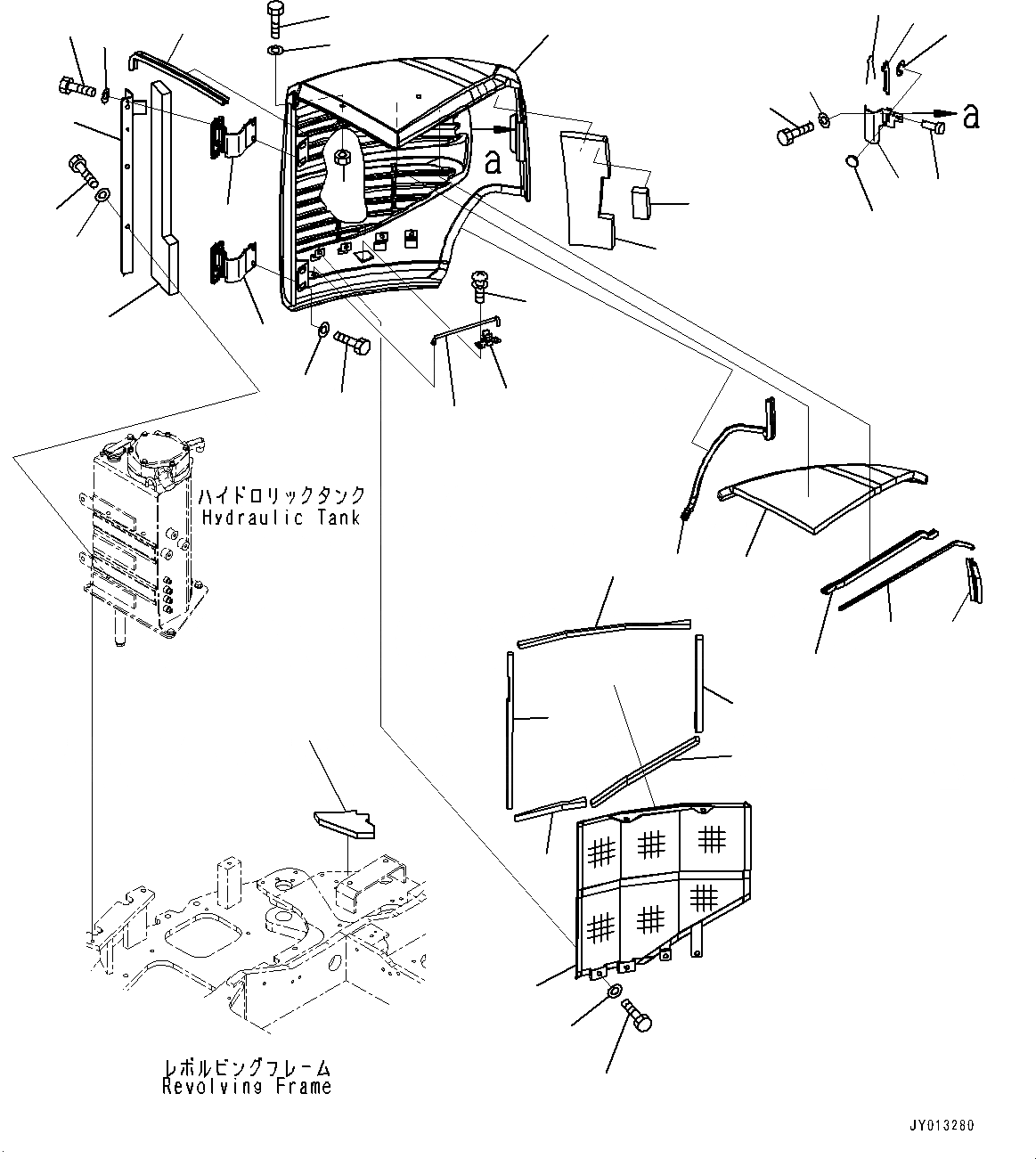 a

a

ハイドロリックタンク
Hydraulic Tank

レボルビングフレーム
Revolving Frame

JY013280