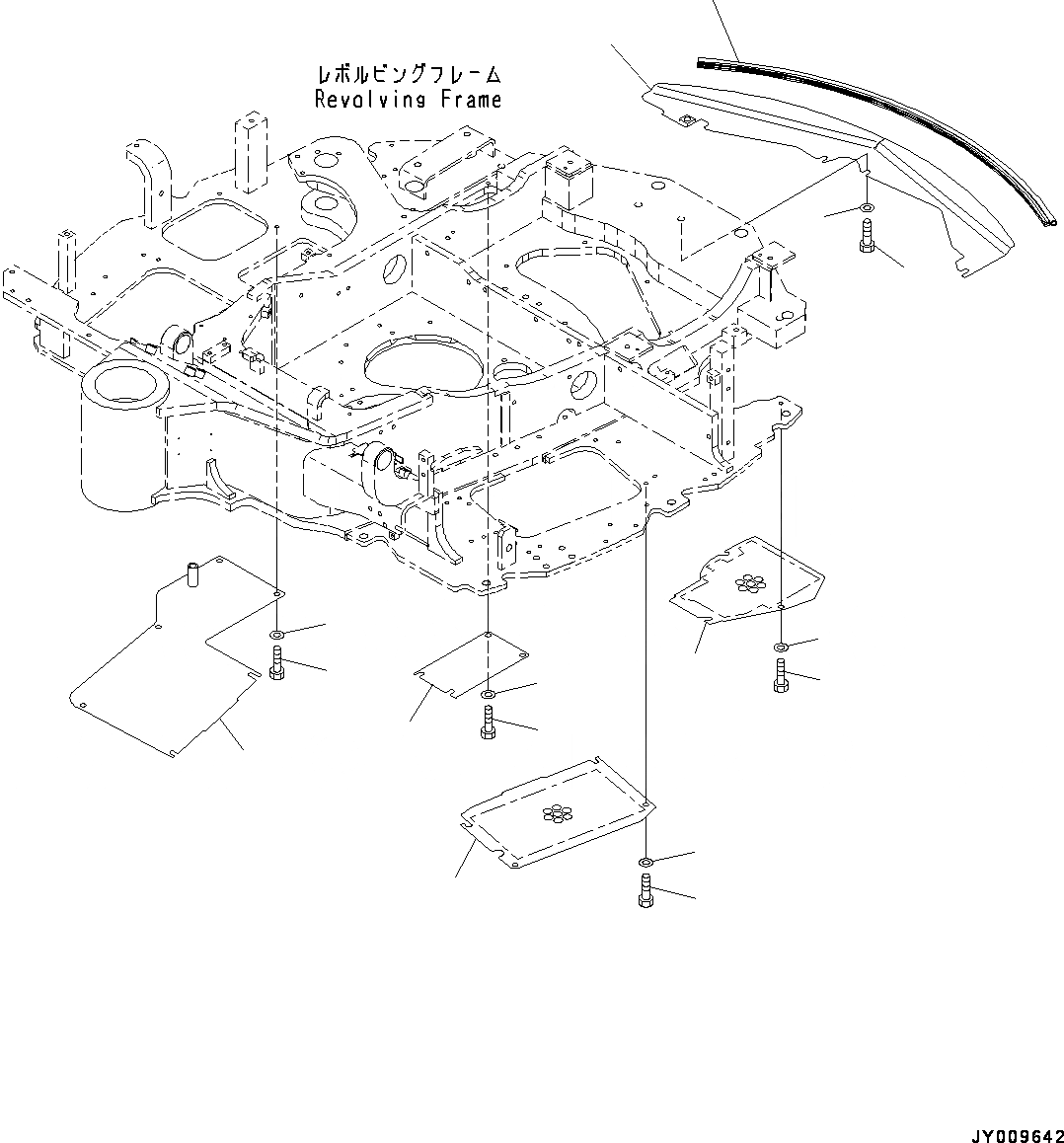 レボルビングフレーム
Revolving Frame

JY009642