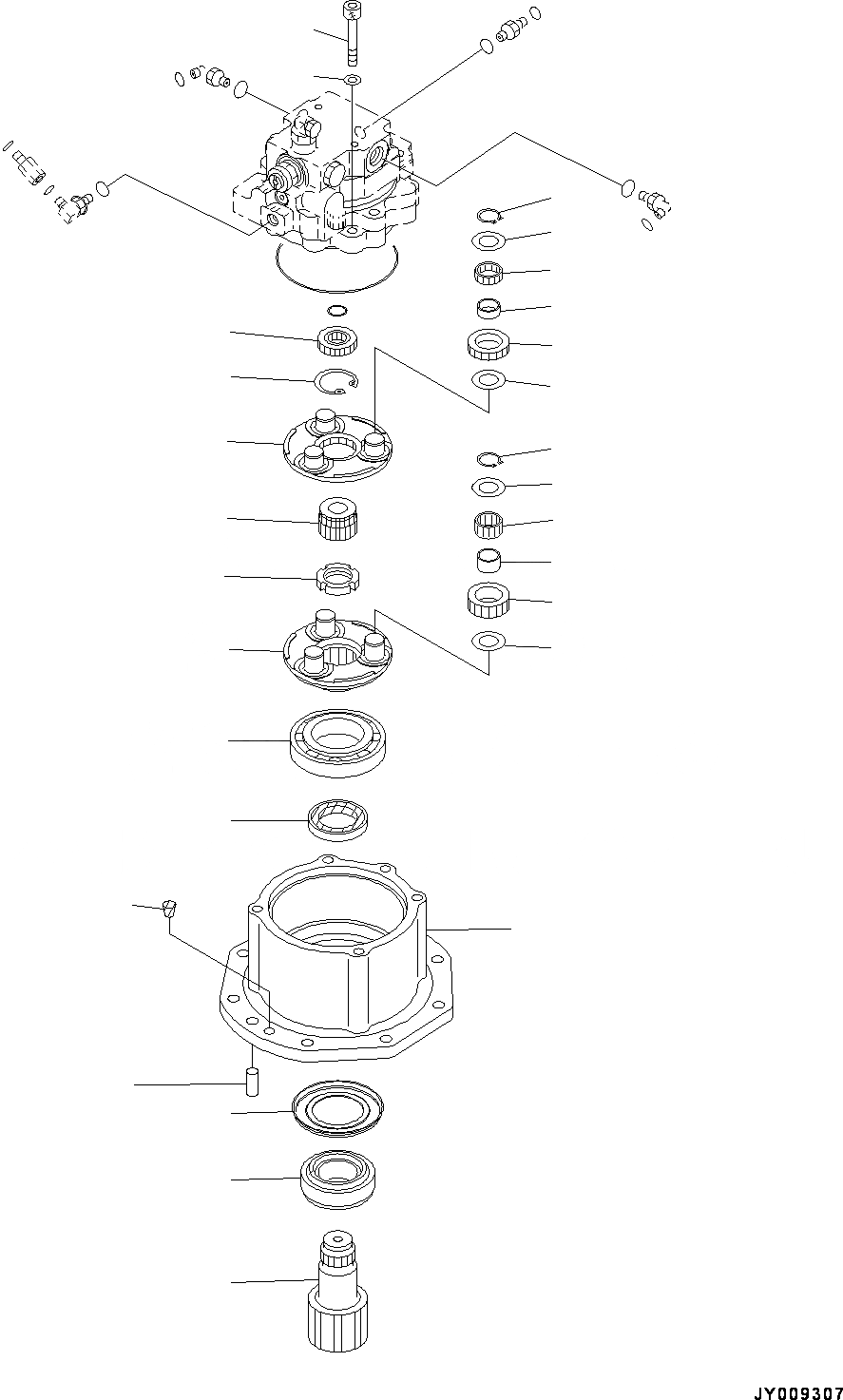 JY009307