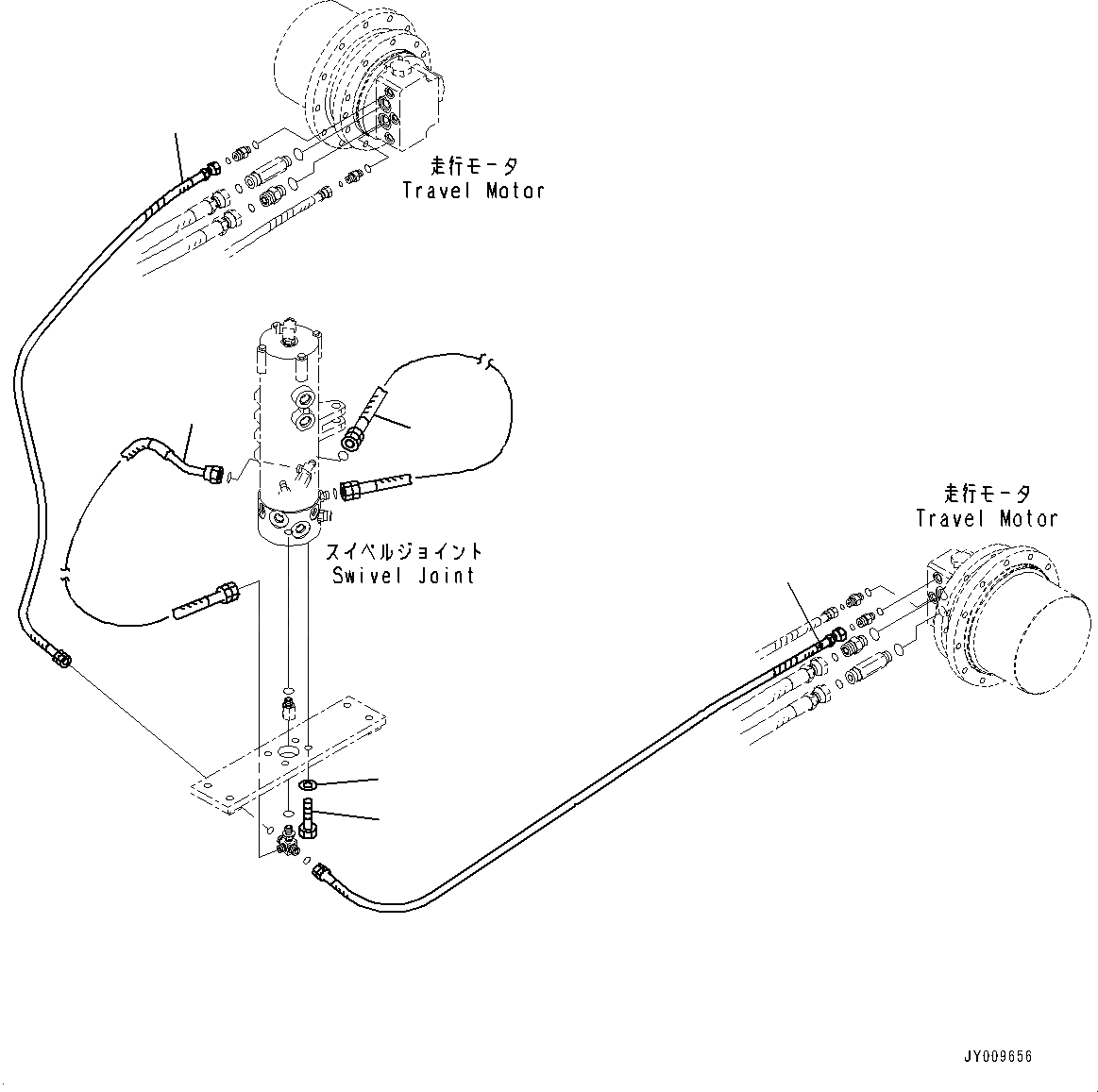 走行モータ
Travel Motor

スイベルジョイント
Swivel Joint

走行モータ
Travel Motor

JY009656