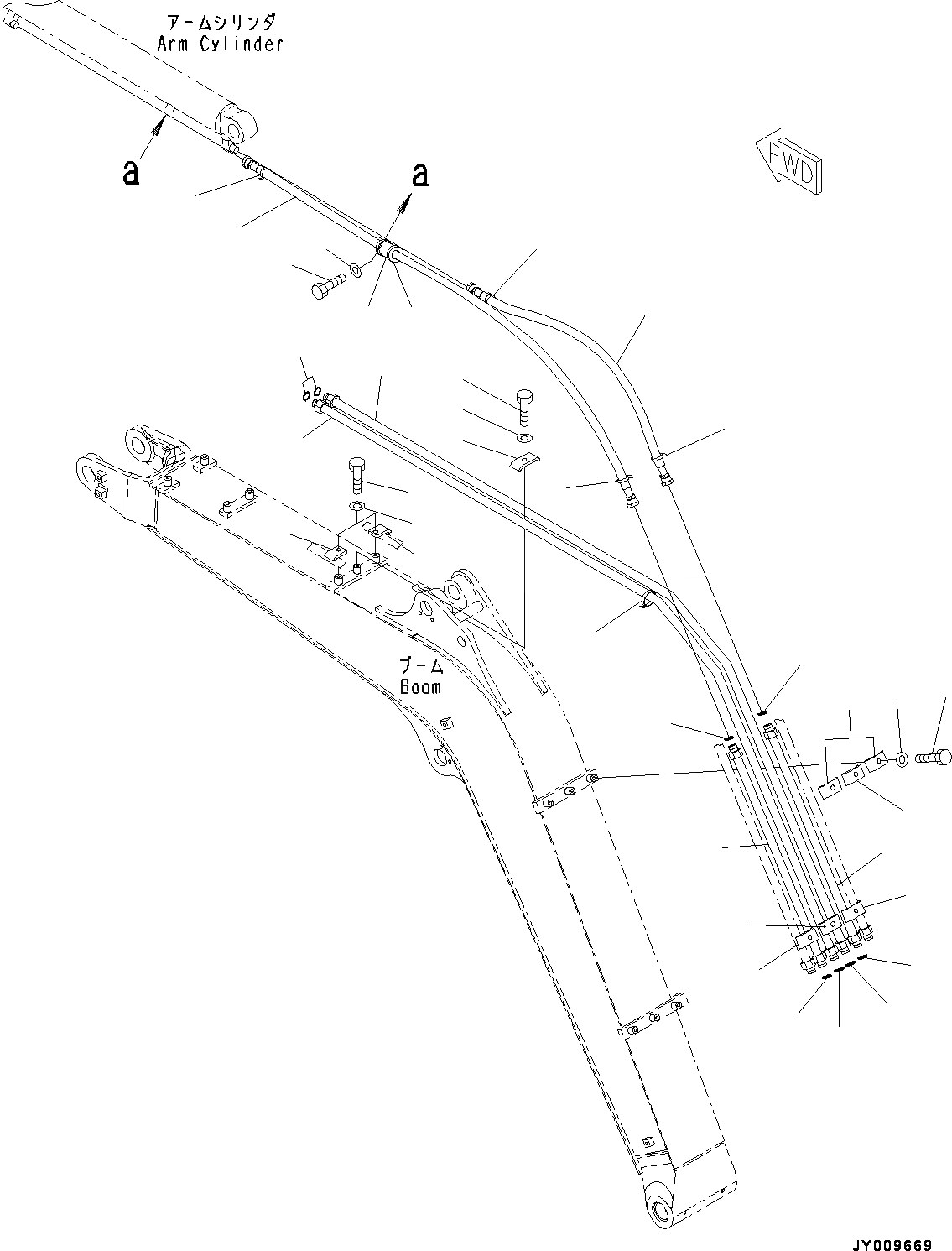 アームシリンダ
Arm Cylinder

a

a

FWD

ブーム
Boom

JY009669