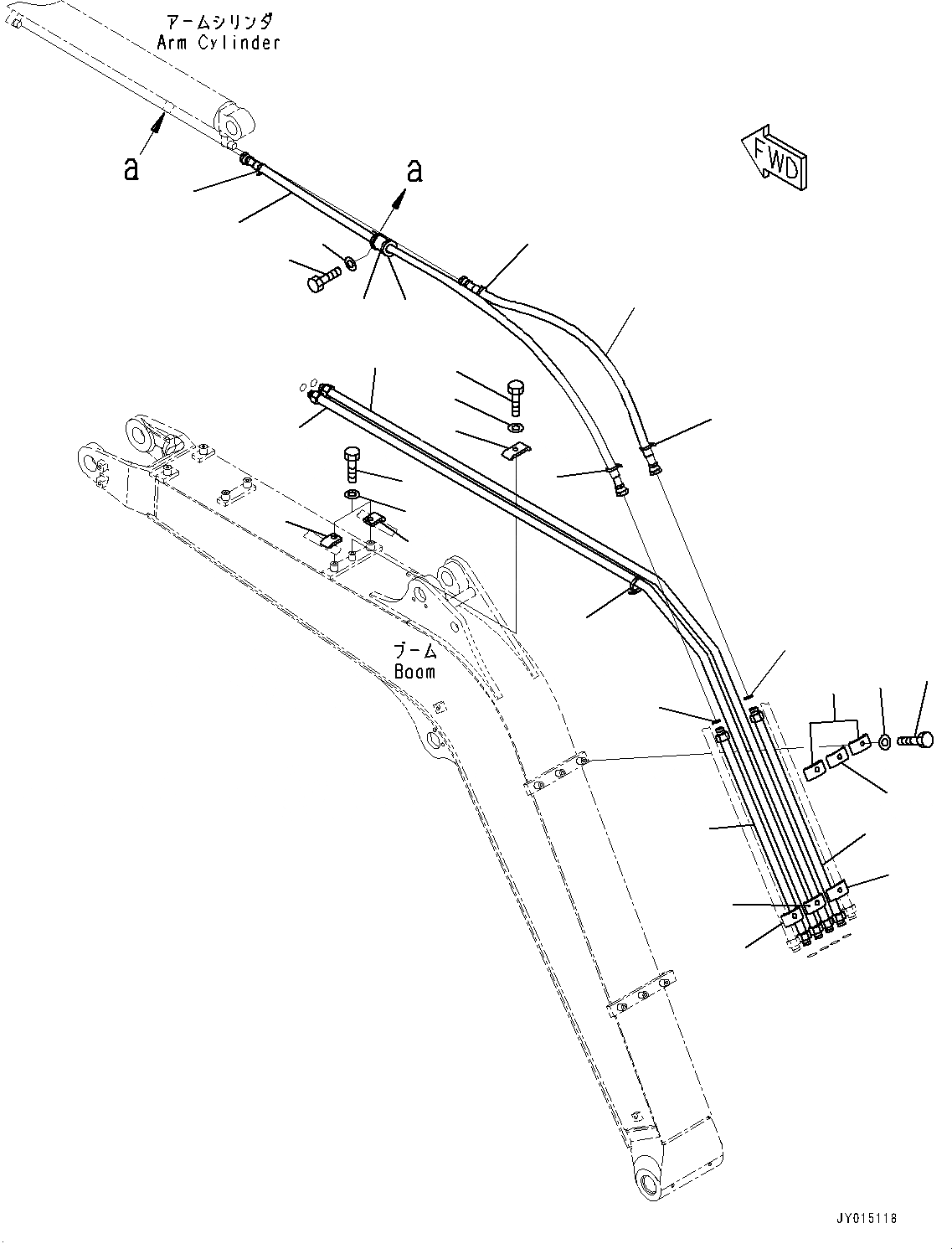 アームシリンダ
Arm Cylinder

a

a

FWD

ブーム
Boom

JY015118