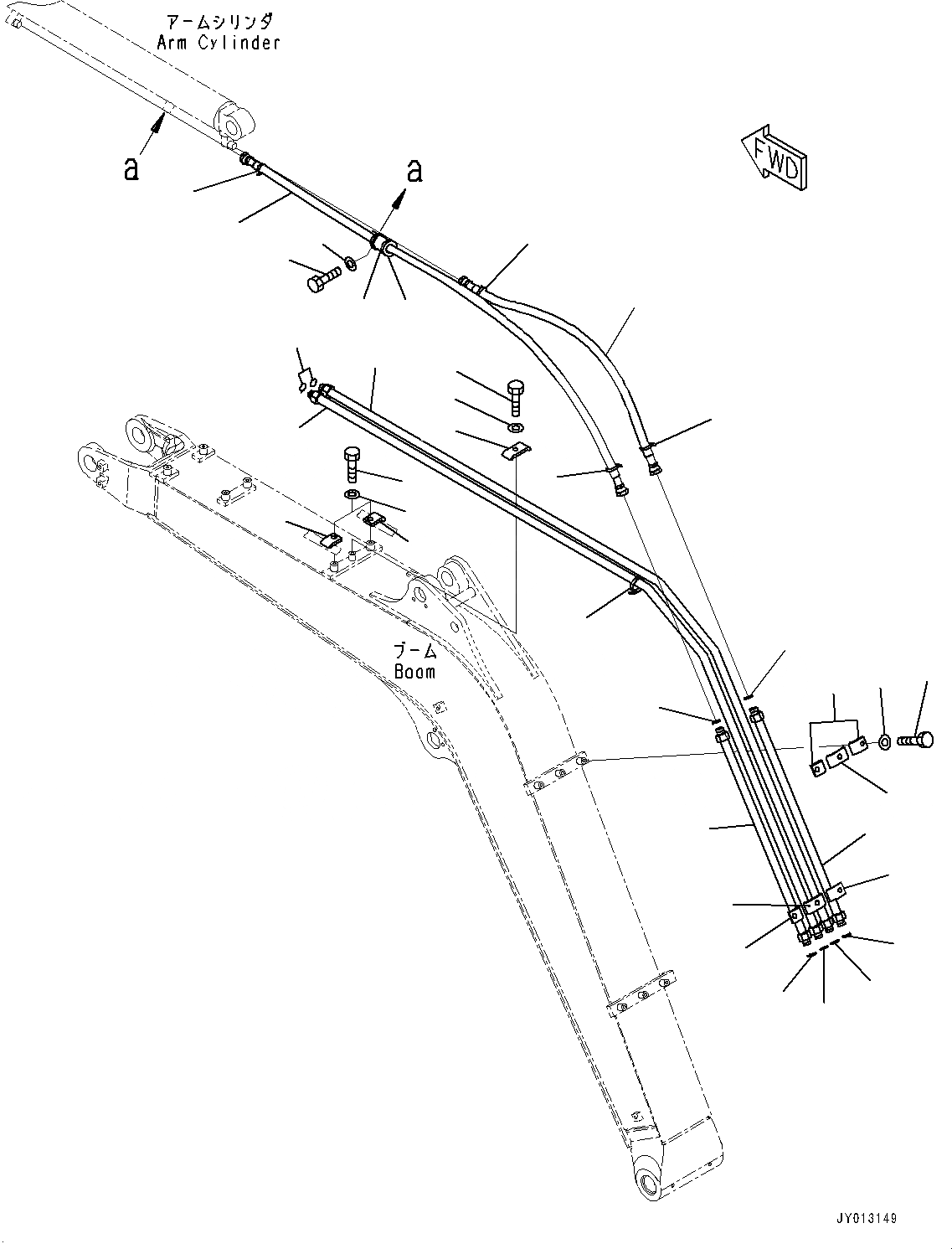 アームシリンダ
Arm Cylinder

a

a

FWD

ブーム
Boom

JY013149