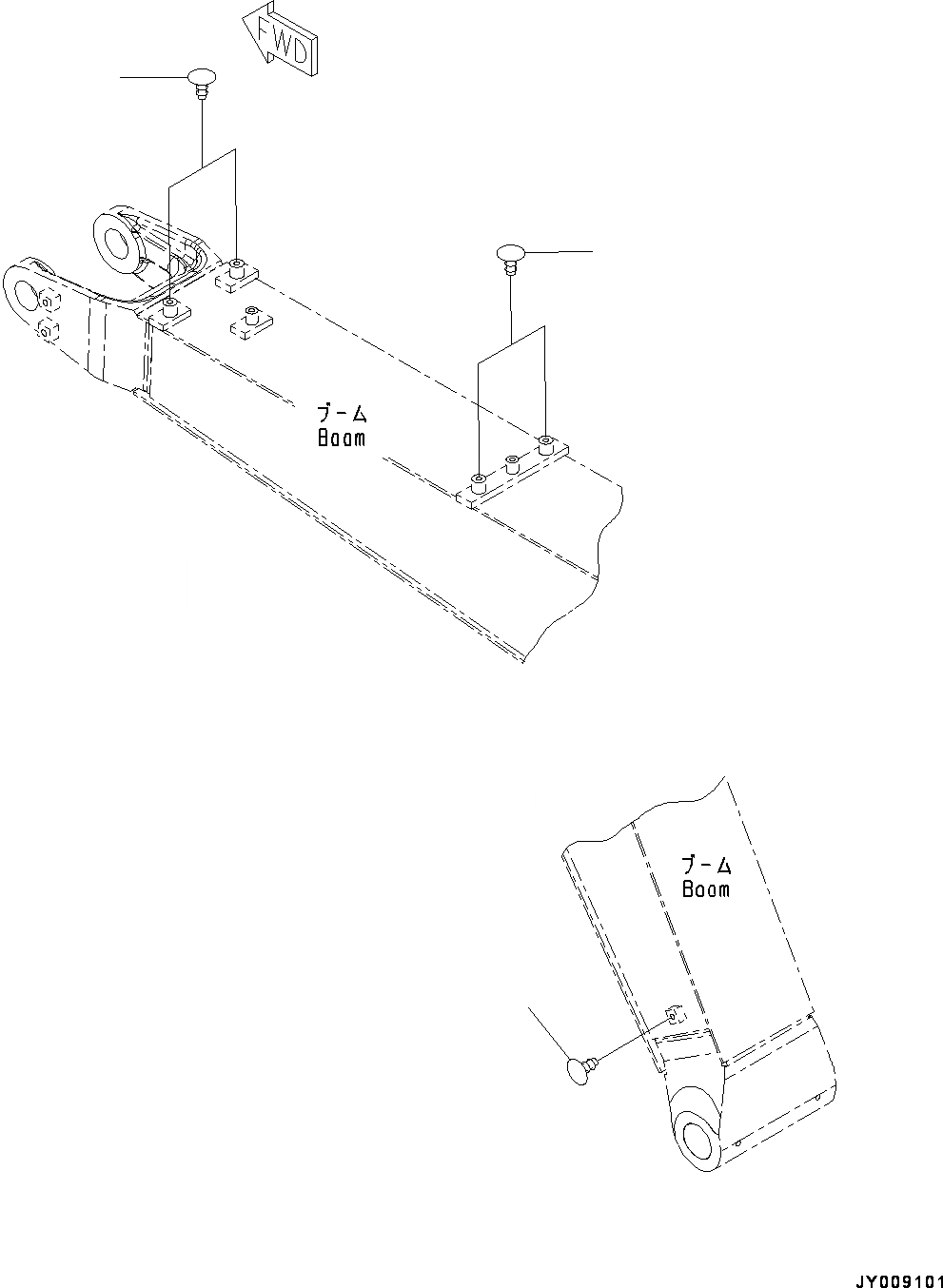 FWD

ブーム
Boom

ブーム
Boom

JY009101