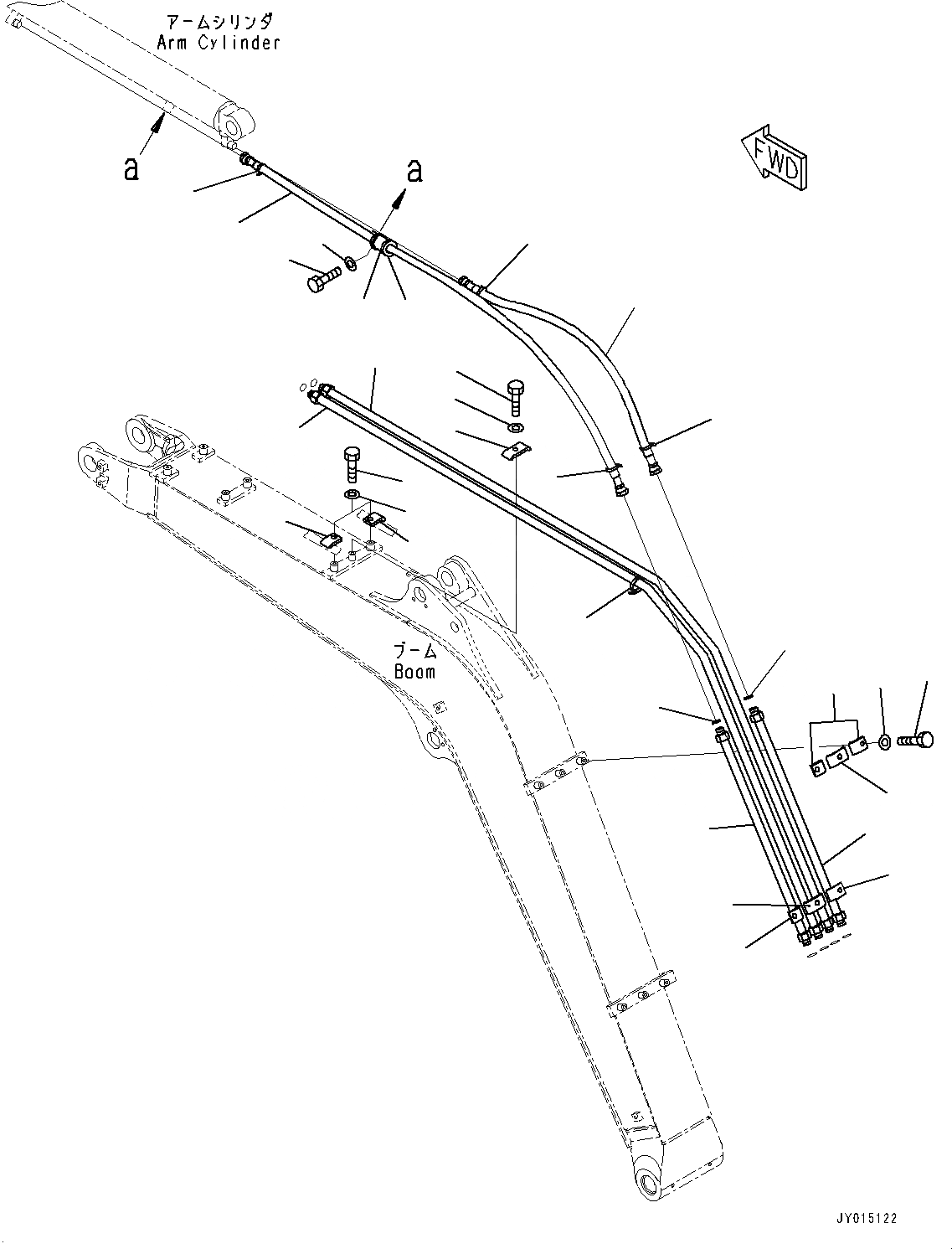 アームシリンダ
Arm Cylinder

a

a

FWD

ブーム
Boom

JY015122