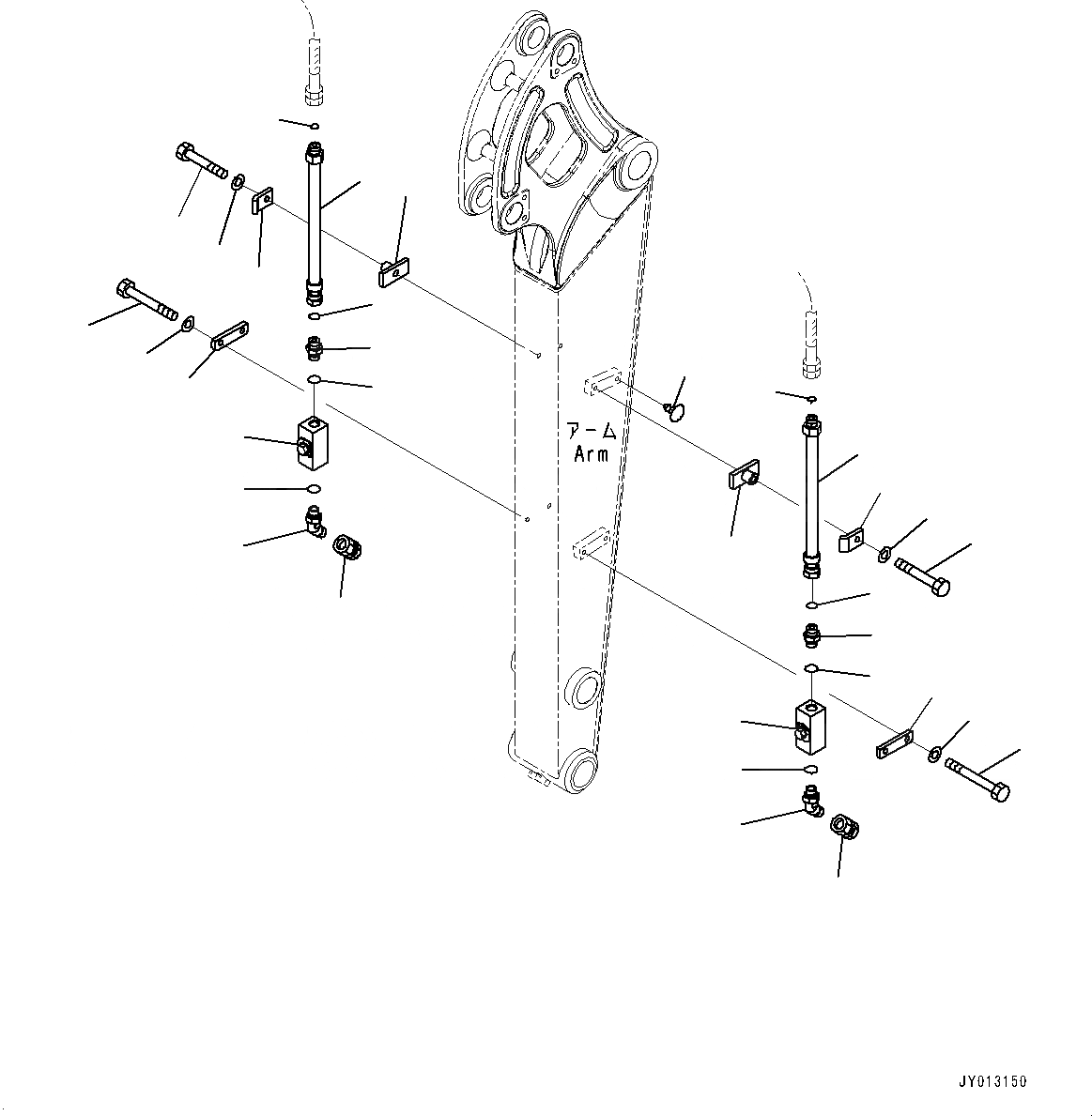 アーム
Arm

JY013150