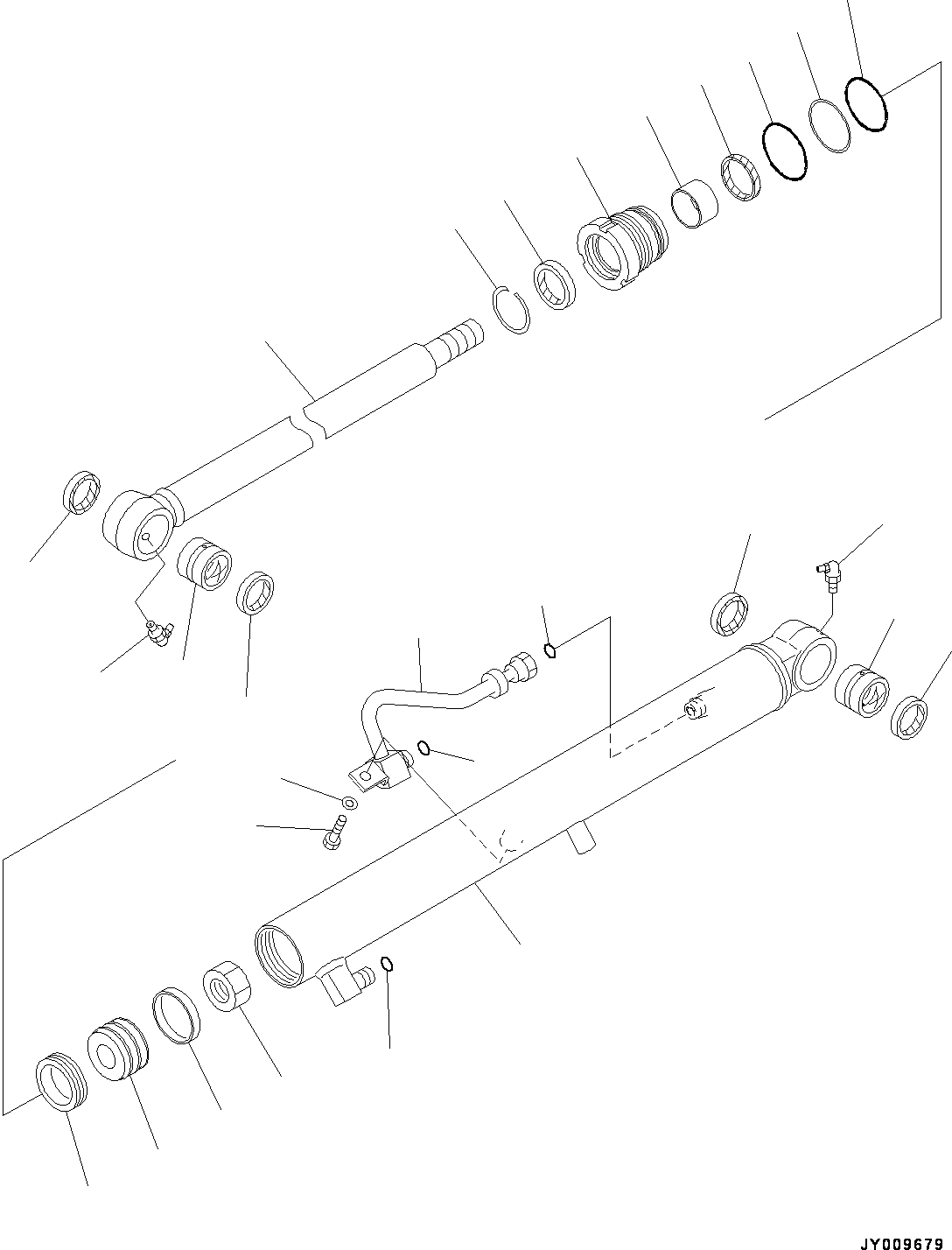 JY009679