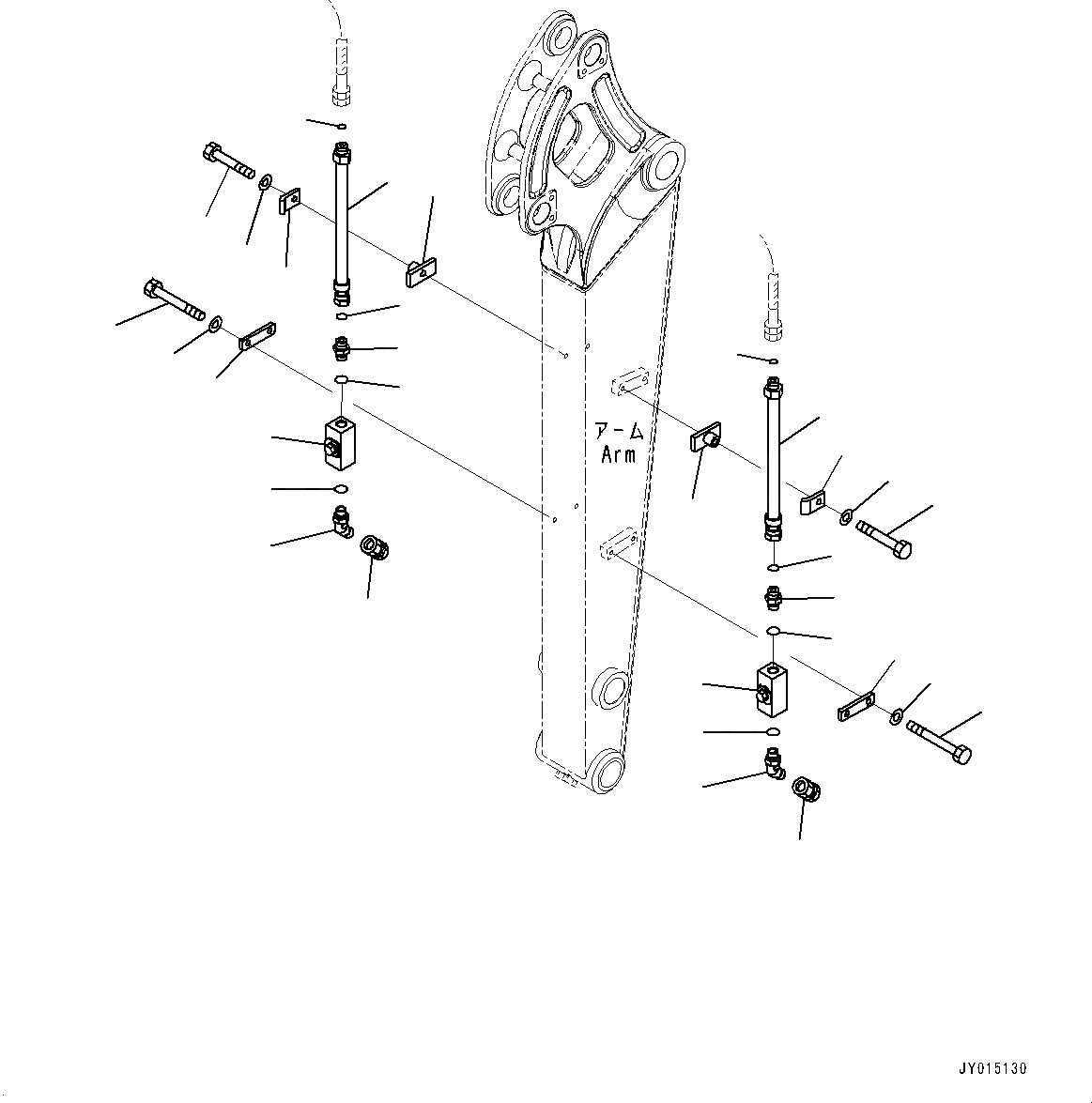 アーム
Arm

JY015130