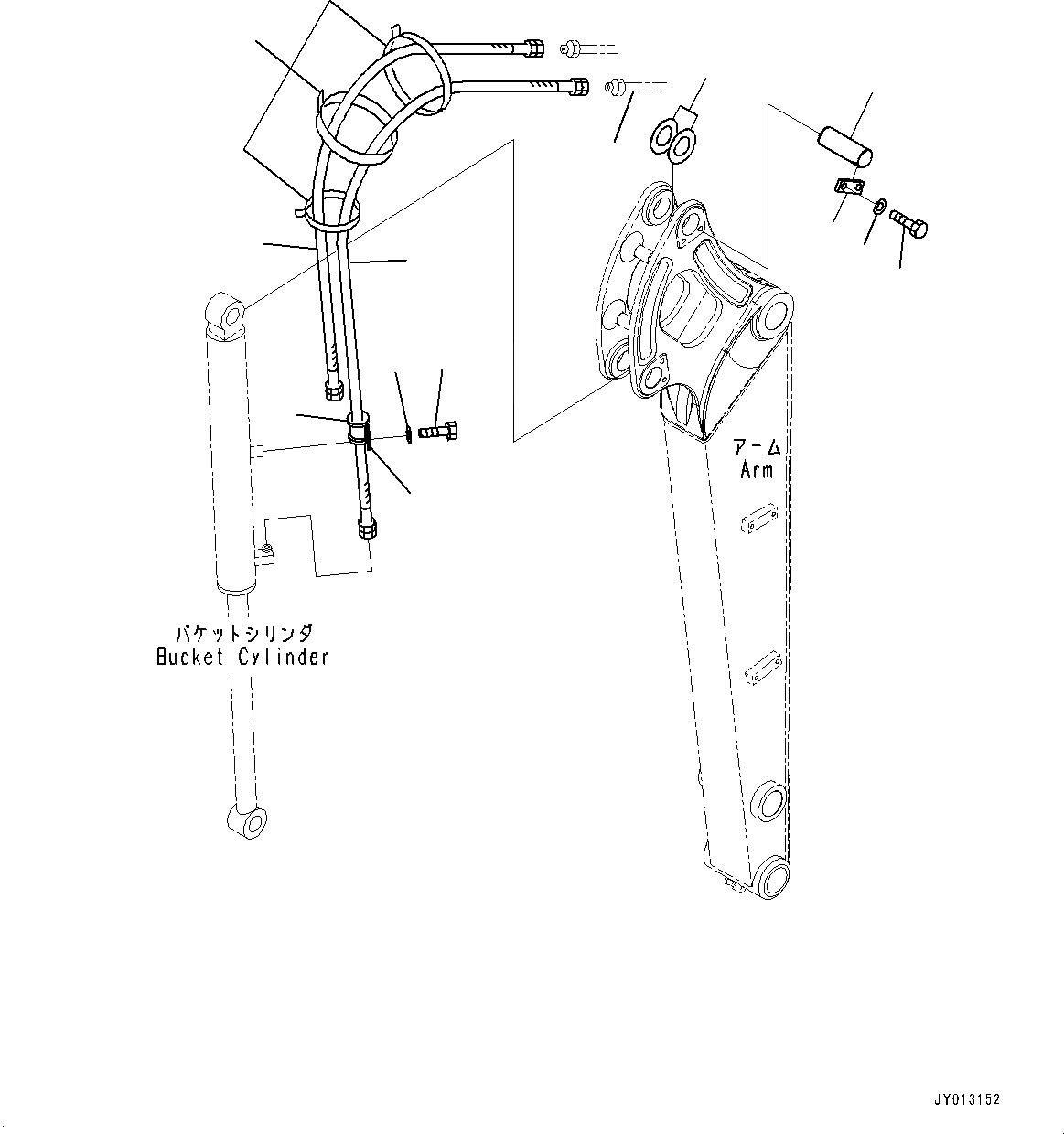 アーム
Arm

バケットシリンダ
Bucket Cylinder

JY013152