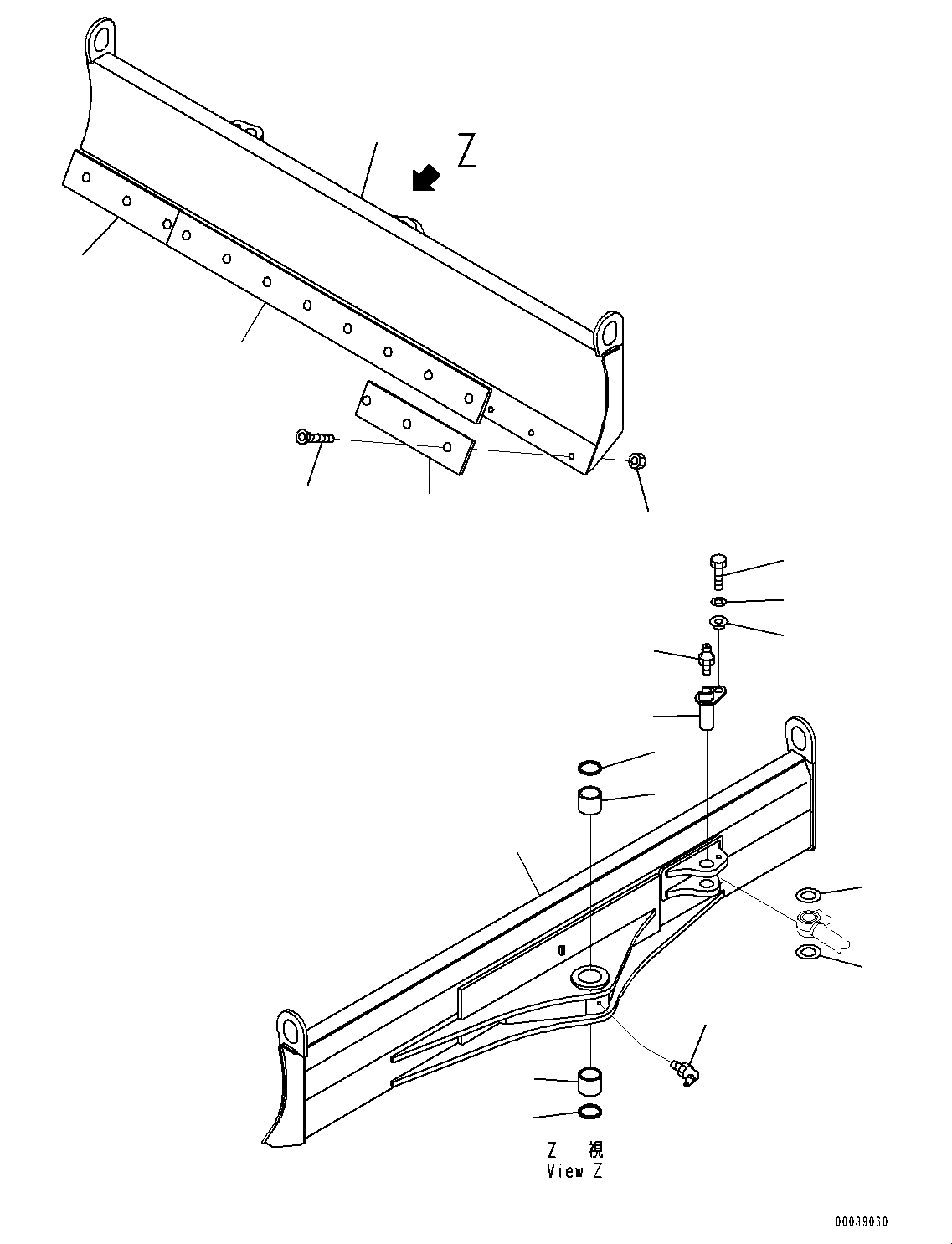 Z

Z 視
View Z

00039060