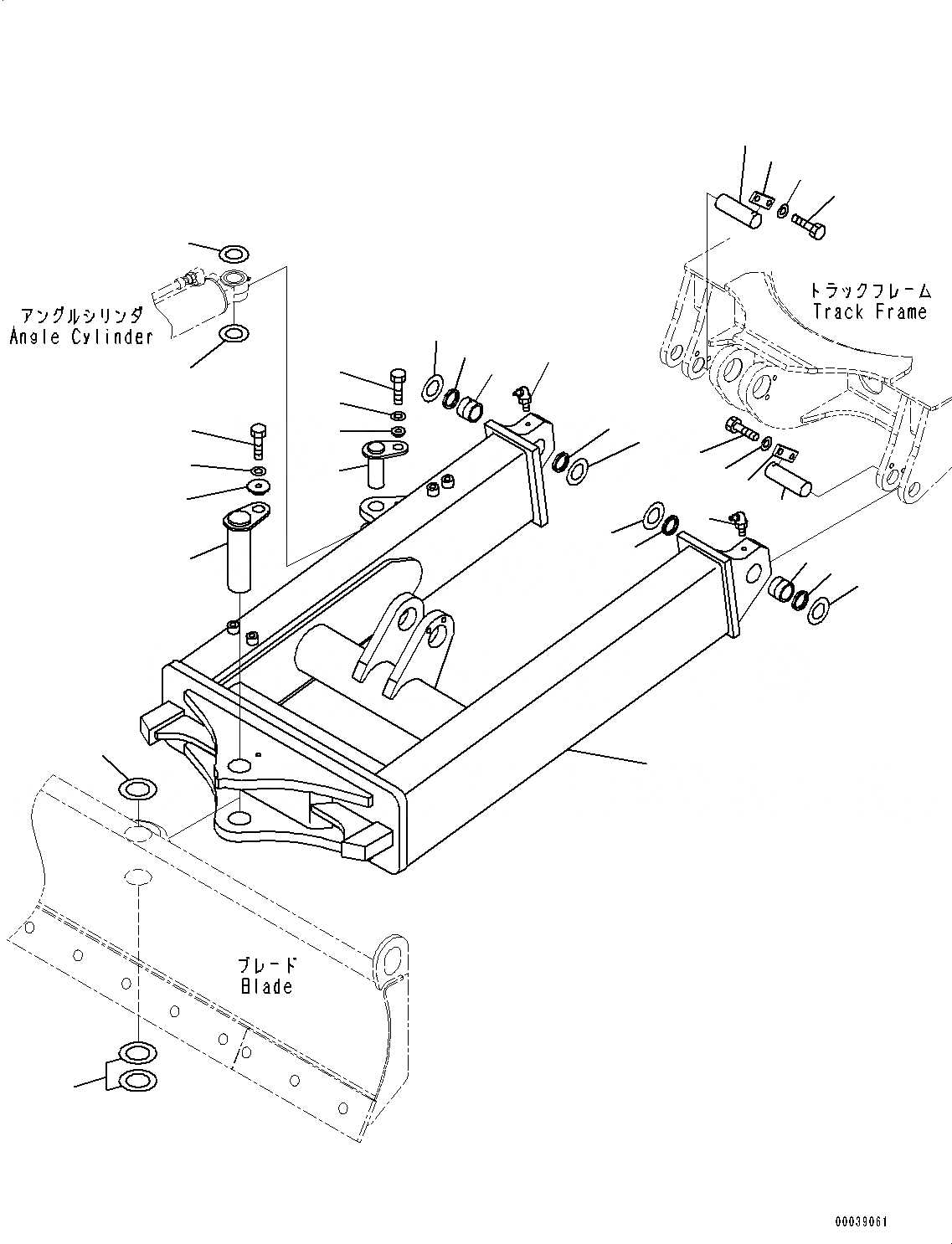 アングルシリンダ
Angle Cylinder

トラックフレーム
Track Frame

ブレード
Blade

00039061