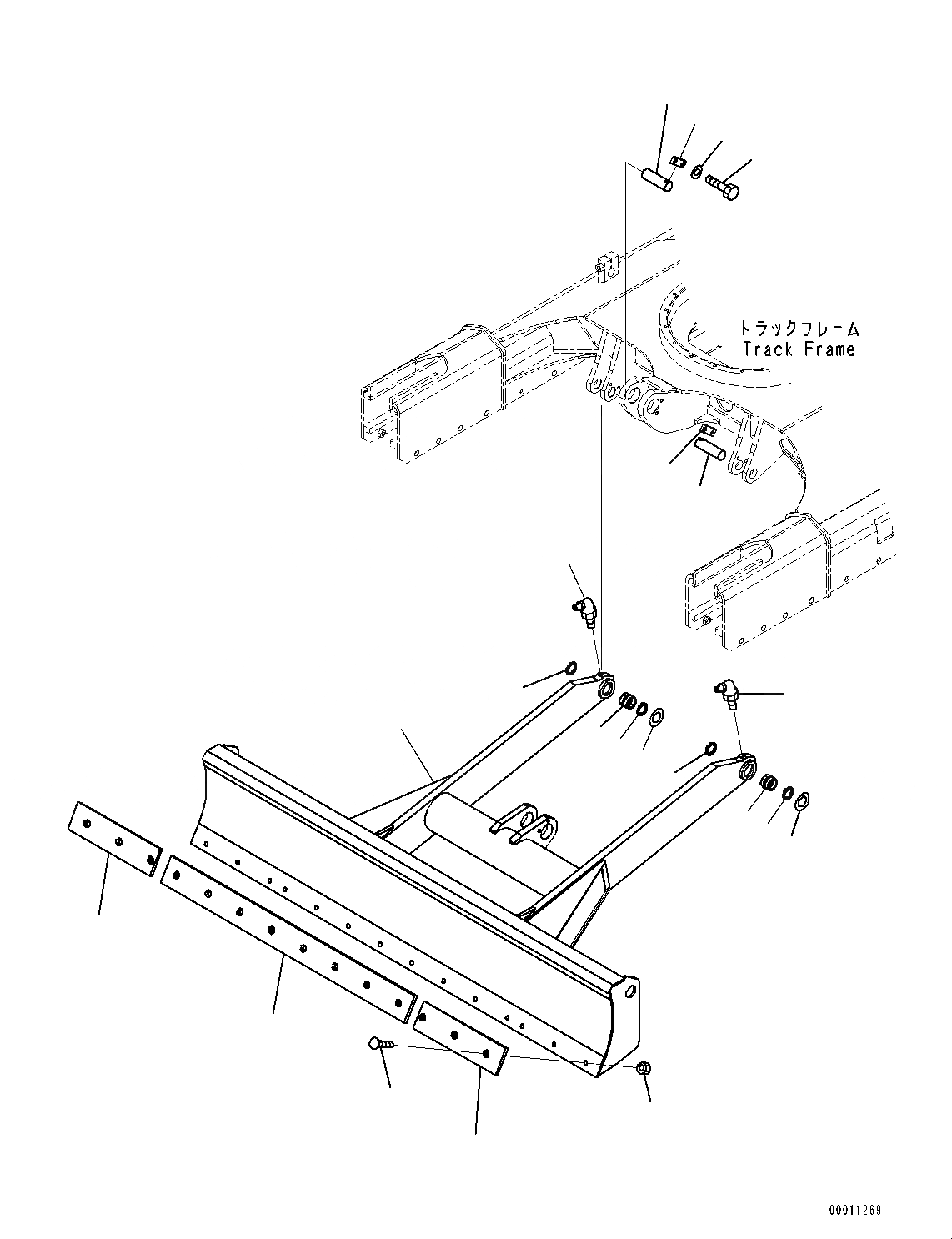 トラックフレーム
Track Frame

00011269