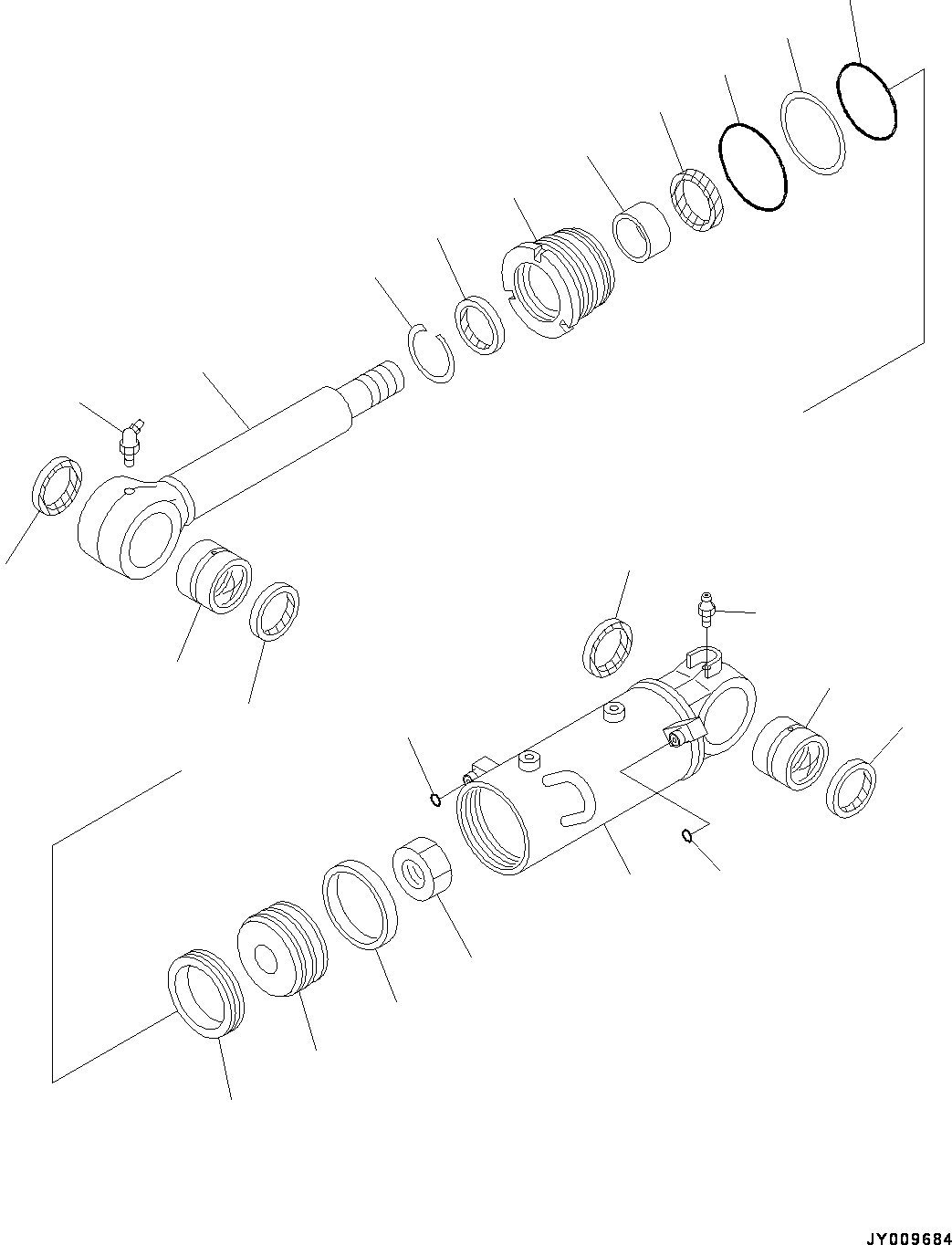 JY009684