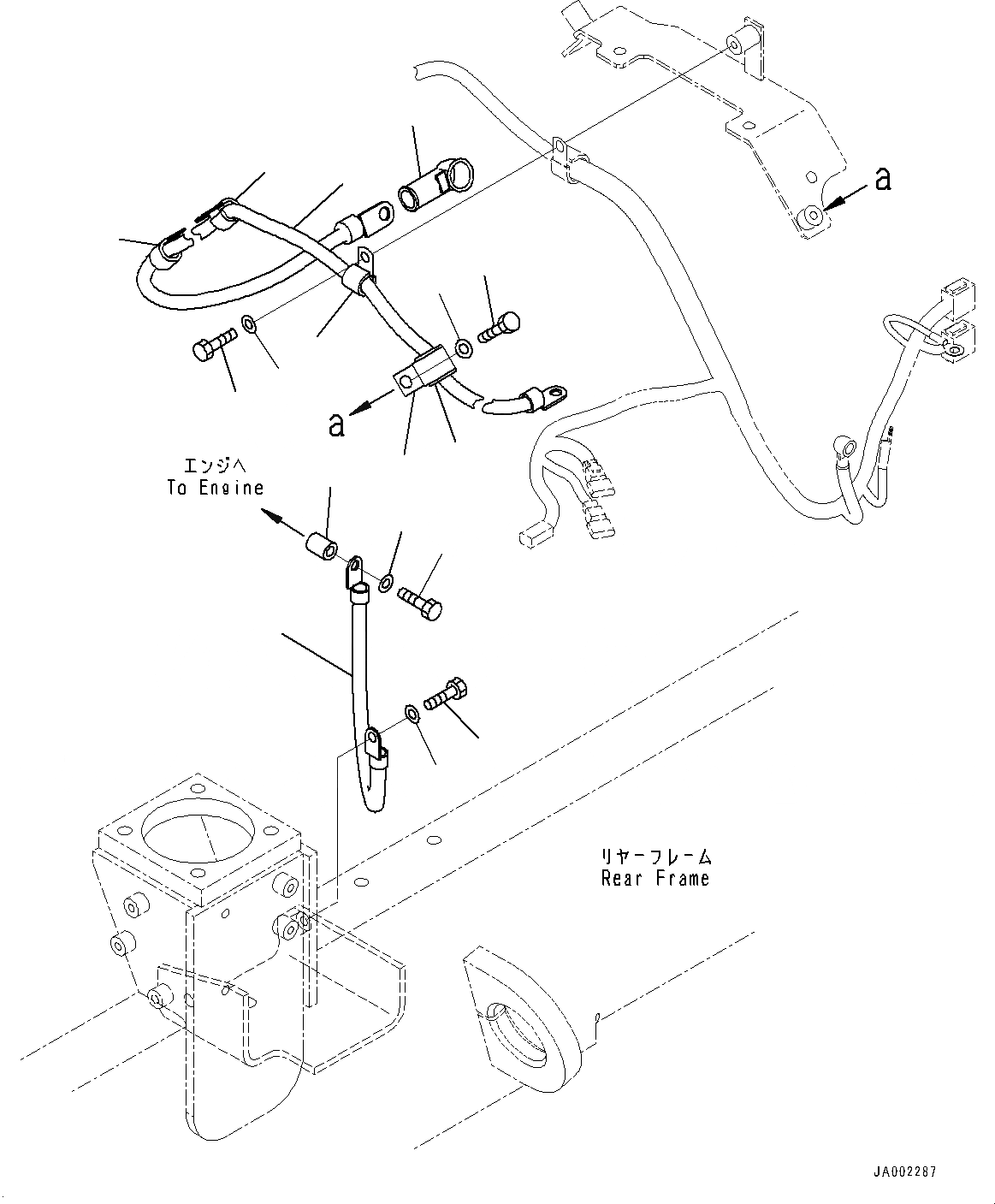 a

a

エンジへ
To Engine

リヤーフレーム
Rear Frame

JA002287