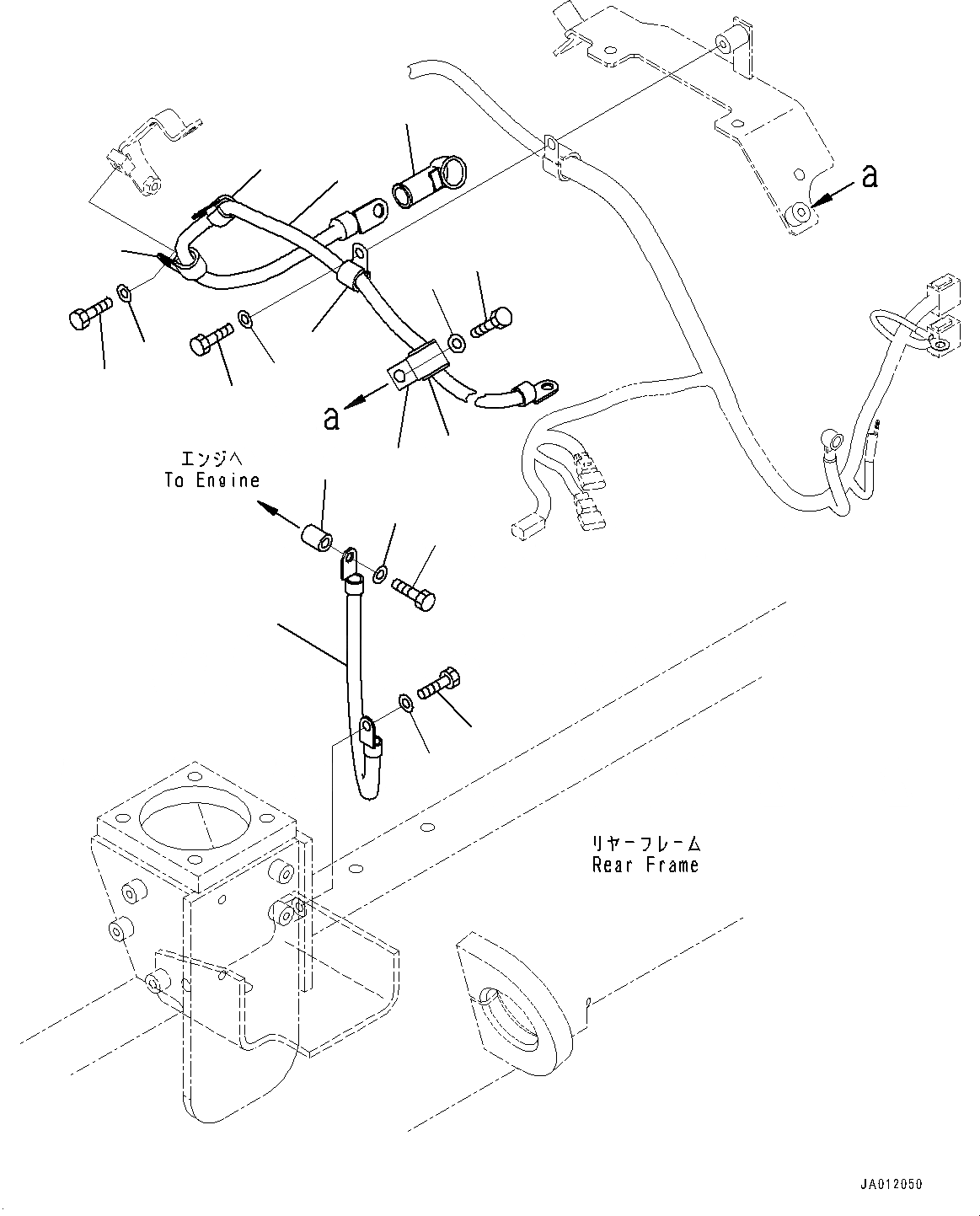 a

a

エンジへ
To Engine

リヤーフレーム
Rear Frame

JA012050