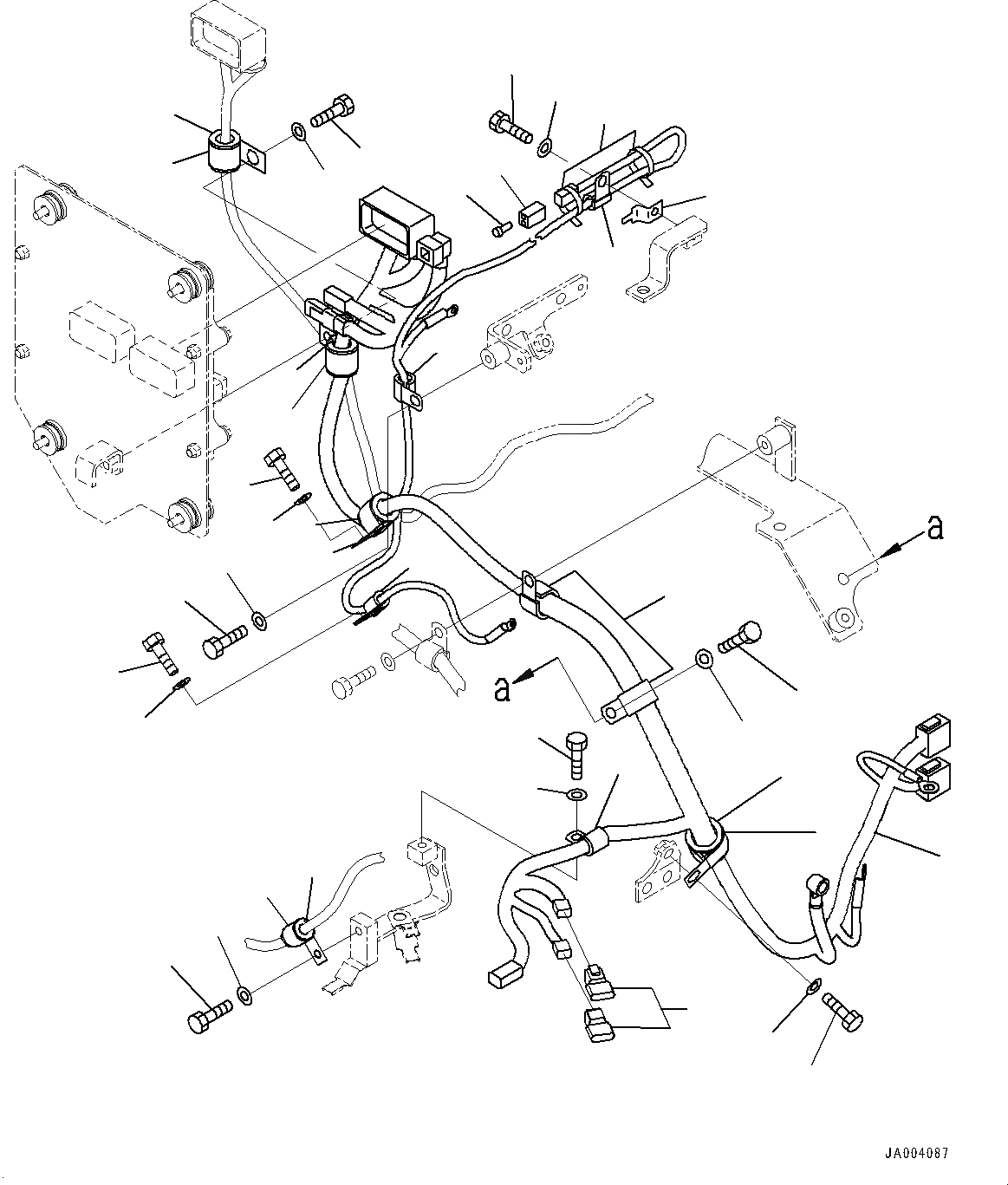 a

a

JA004087