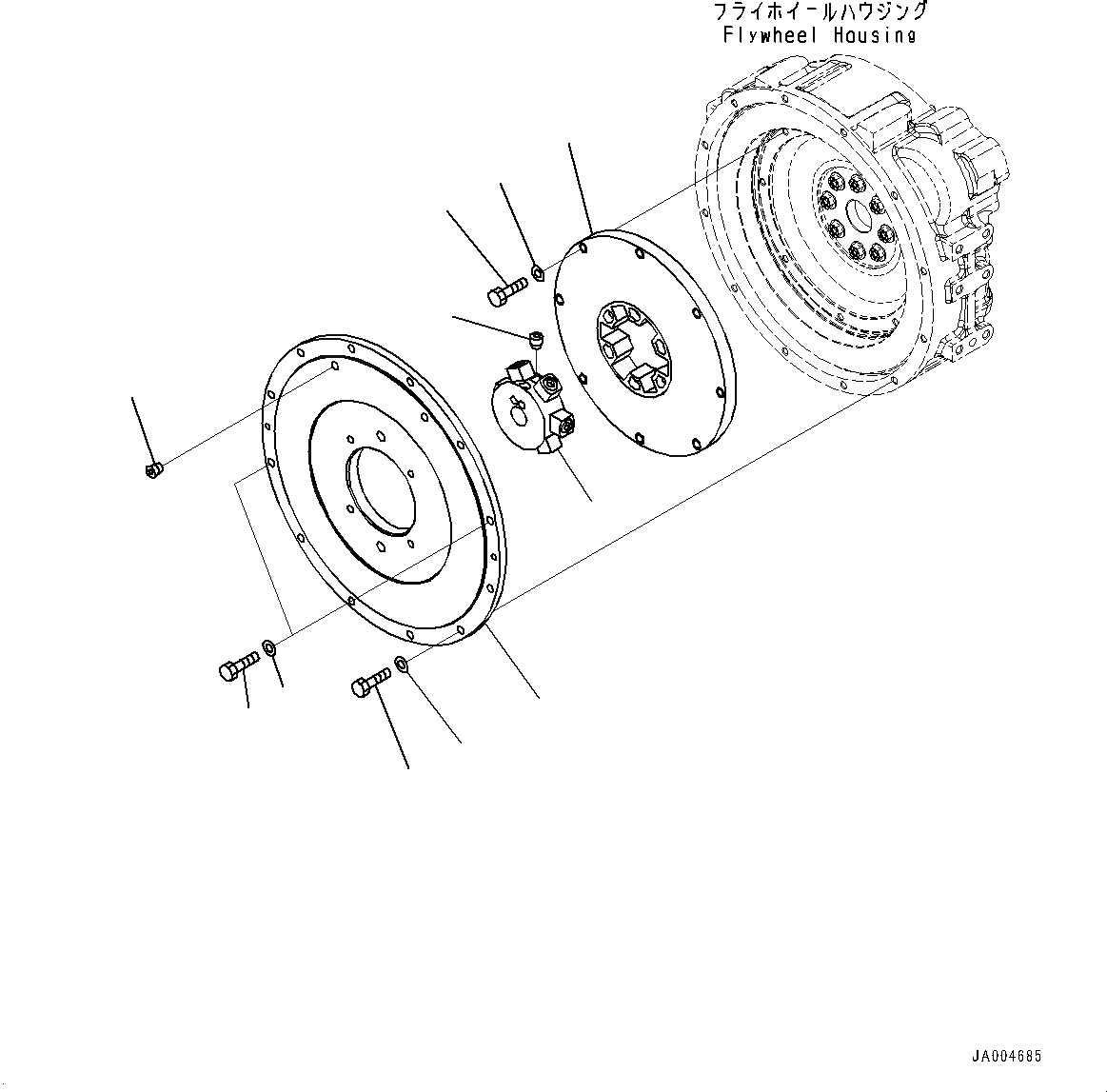 フライホイールハウジング
Flywheel Housing

JA004685